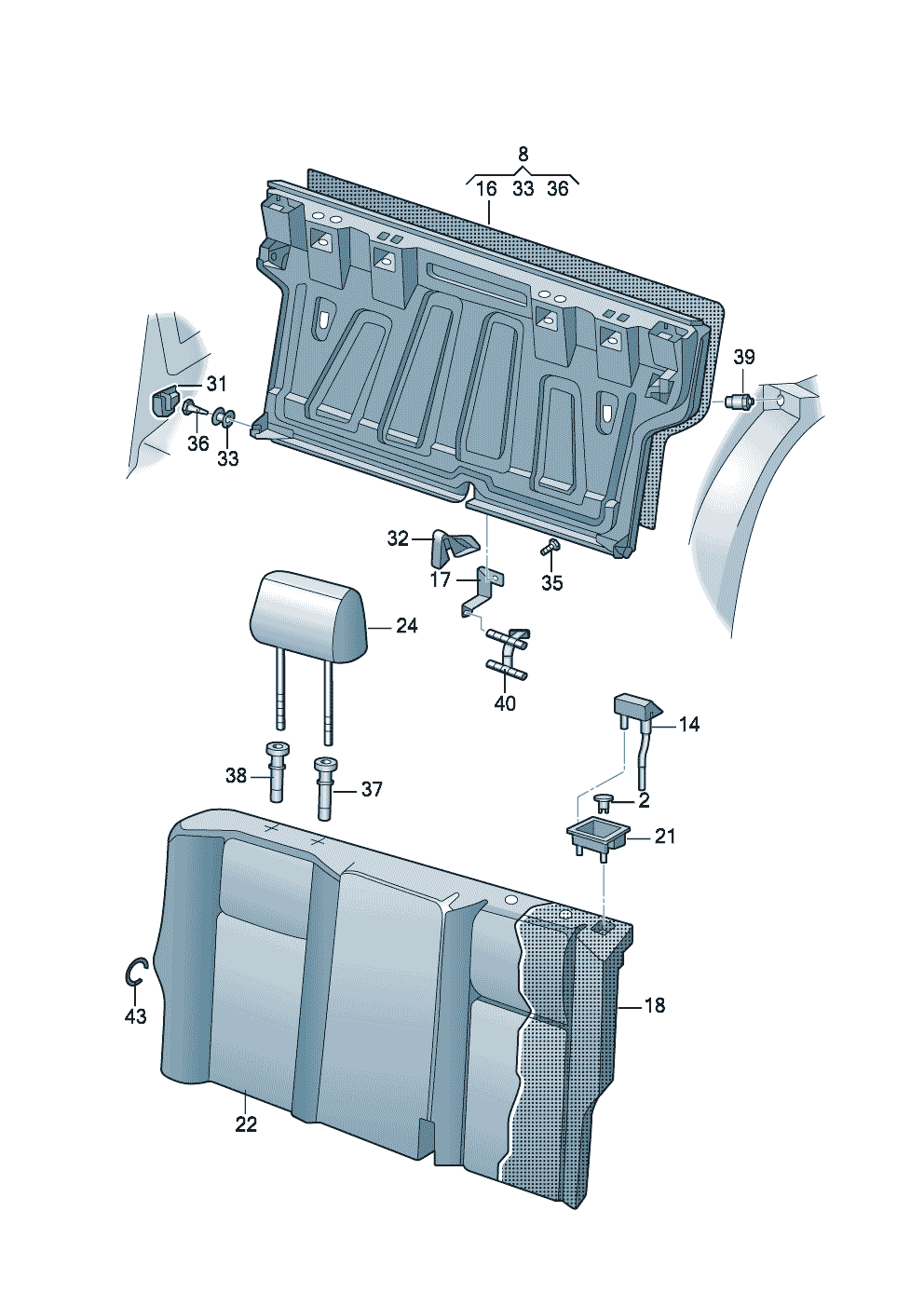 8
16 33 36
39
31
36
33
32
17
35
24
40
14
38
37
2
21
18
43
22