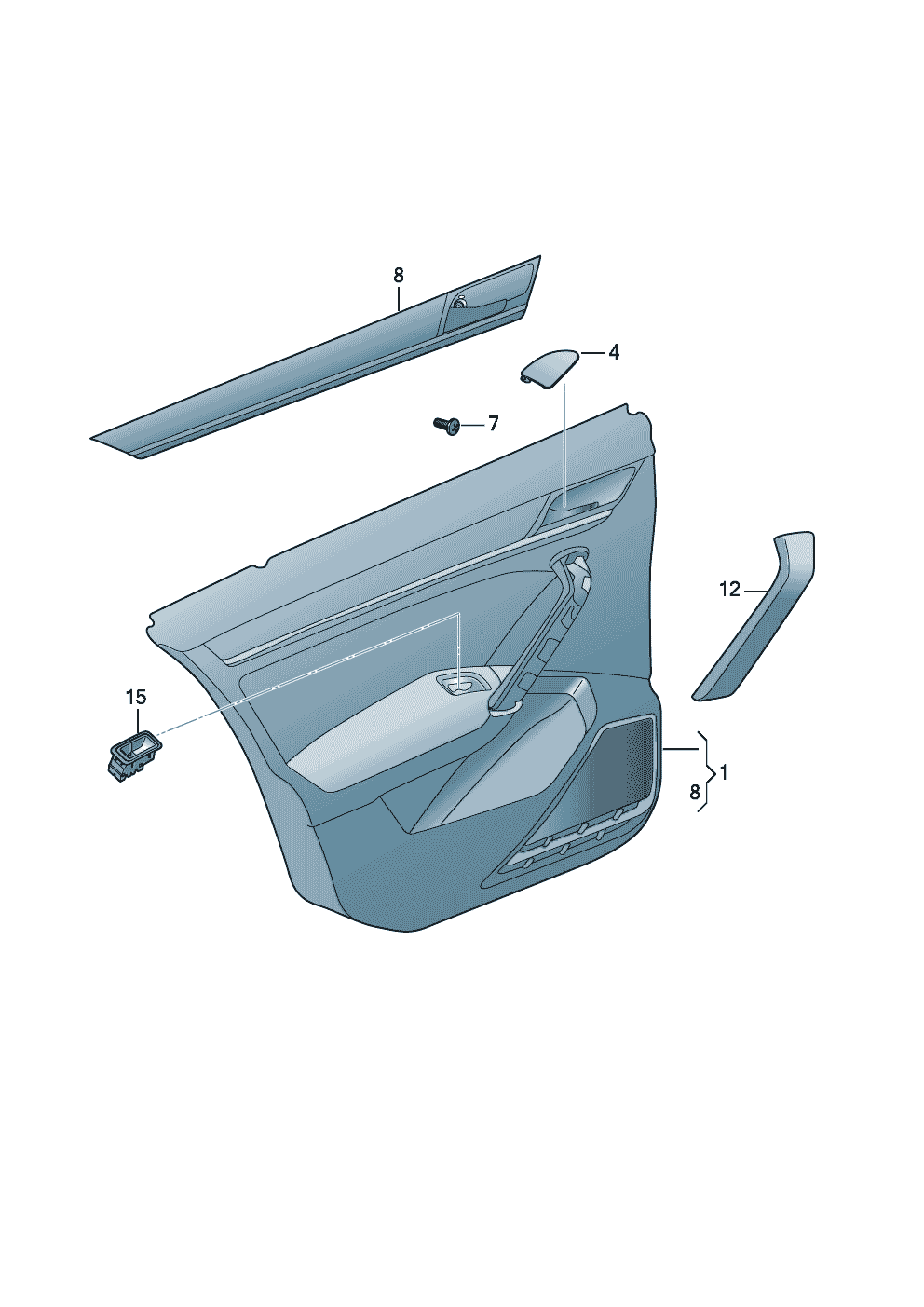 8
4
7
12
15
1
8