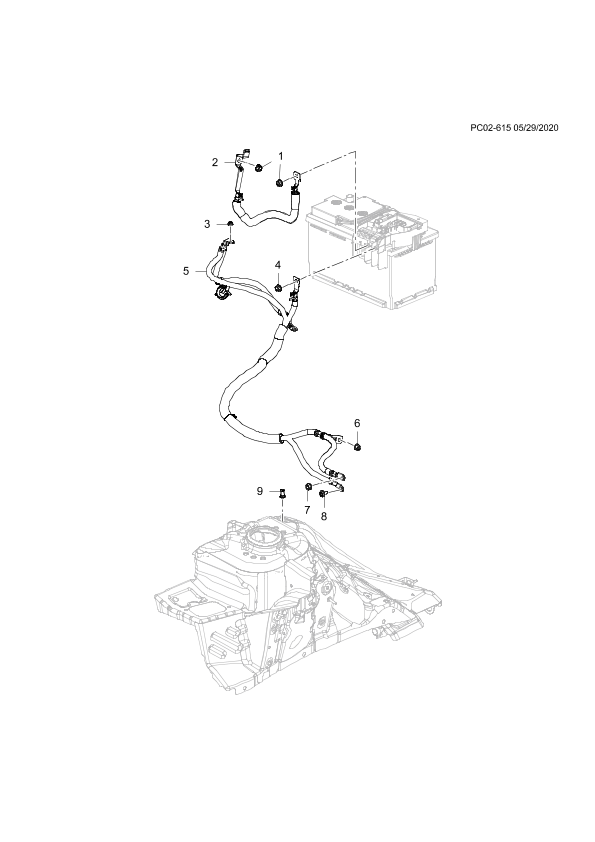 PC02-615 05/29/2020

2
1
3
5
4
6
9
7
8