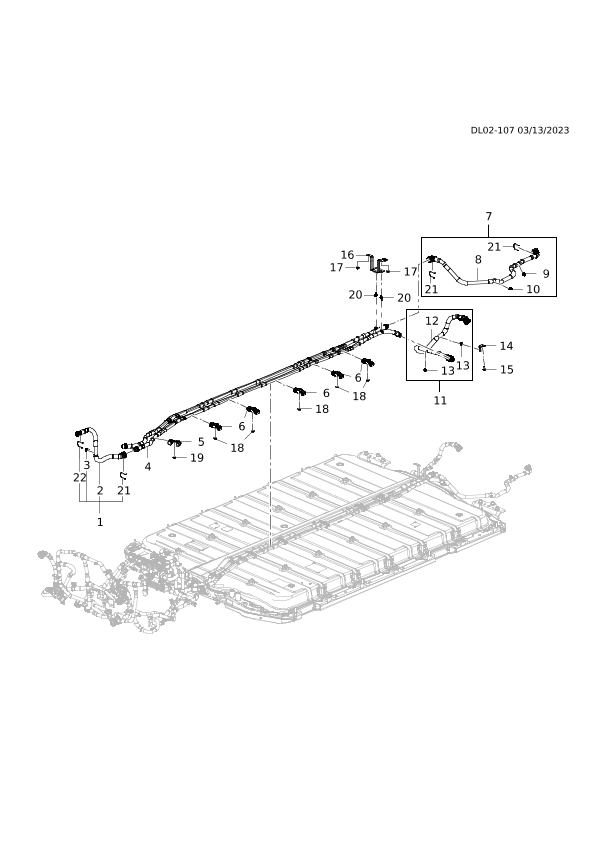 DL02-107 03/13/2023

7
21
8
9
21
10
16
17
17
20
20
12
14
13
13
15
11
6
18
6
18
6
18
5
19
4
3
22
2
21
1