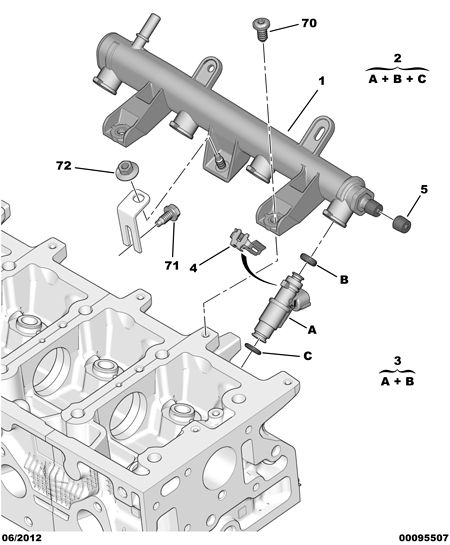 70

2
A + B + C

1

72

5

71

4

B

A

C

3
A + B

06/2012

00095507