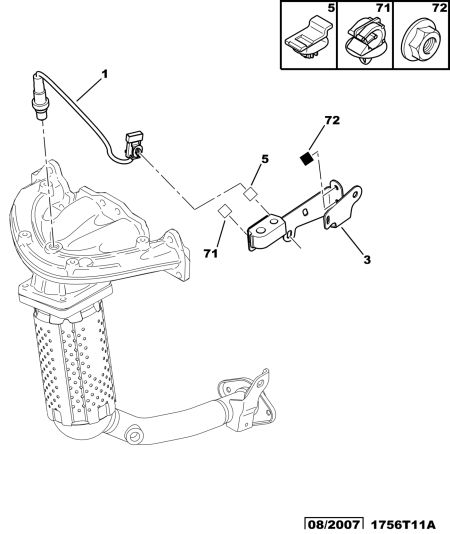 5
71
72
1
72
5
71
3
08/2007 1756T11A