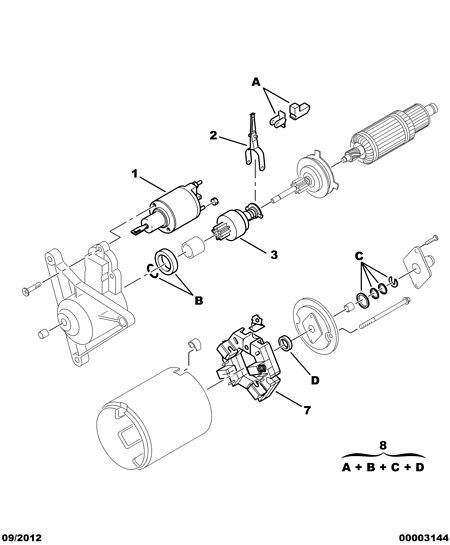 A

2

1

3

C

B

D

7

8

A + B + C + D

09/2012

00003144