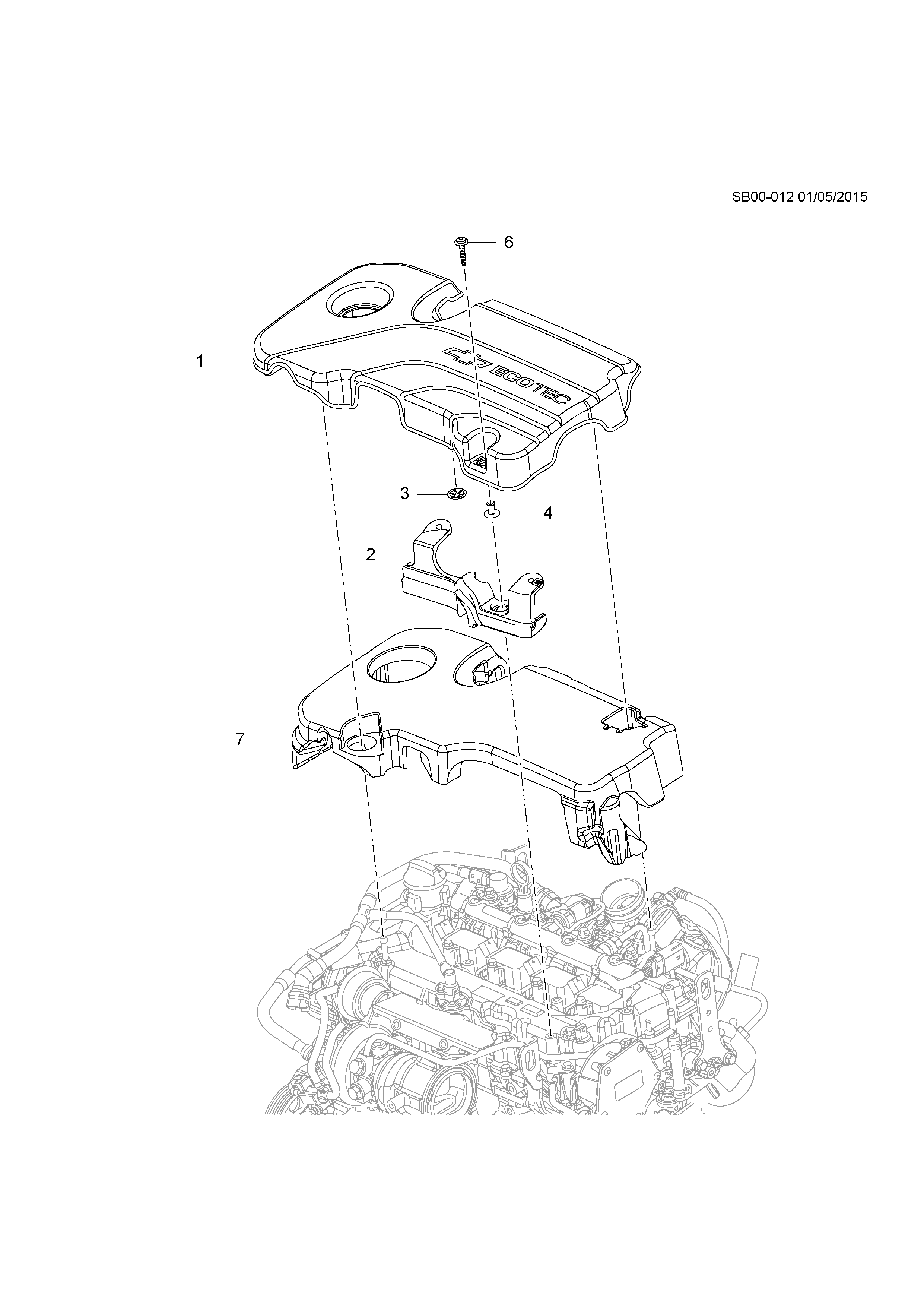 SB00-012 01/05/2015

6

1

ECOTEC

3

4

2

7