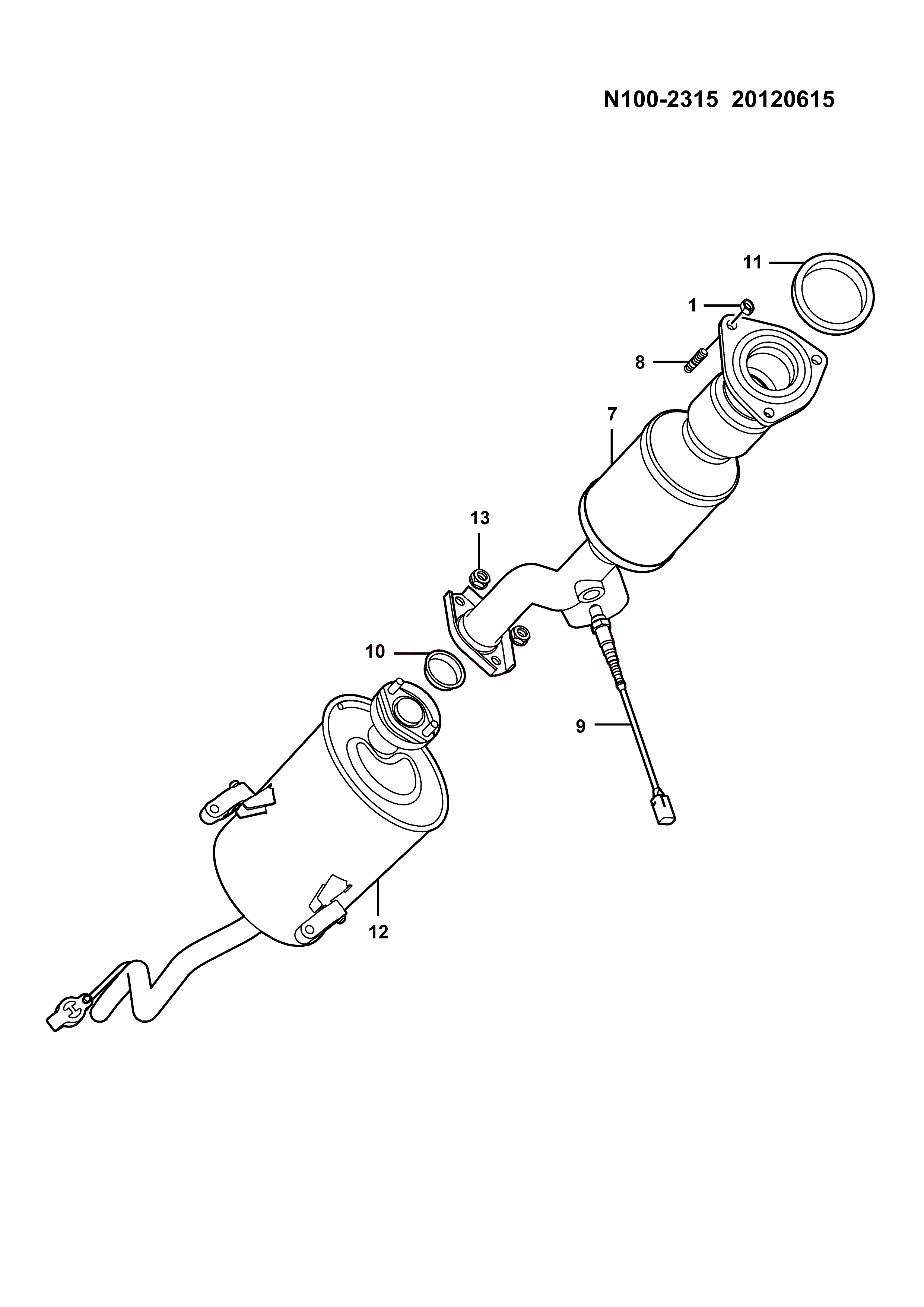 N100-2315 20120615

11
1
8
7
13
10
9
12