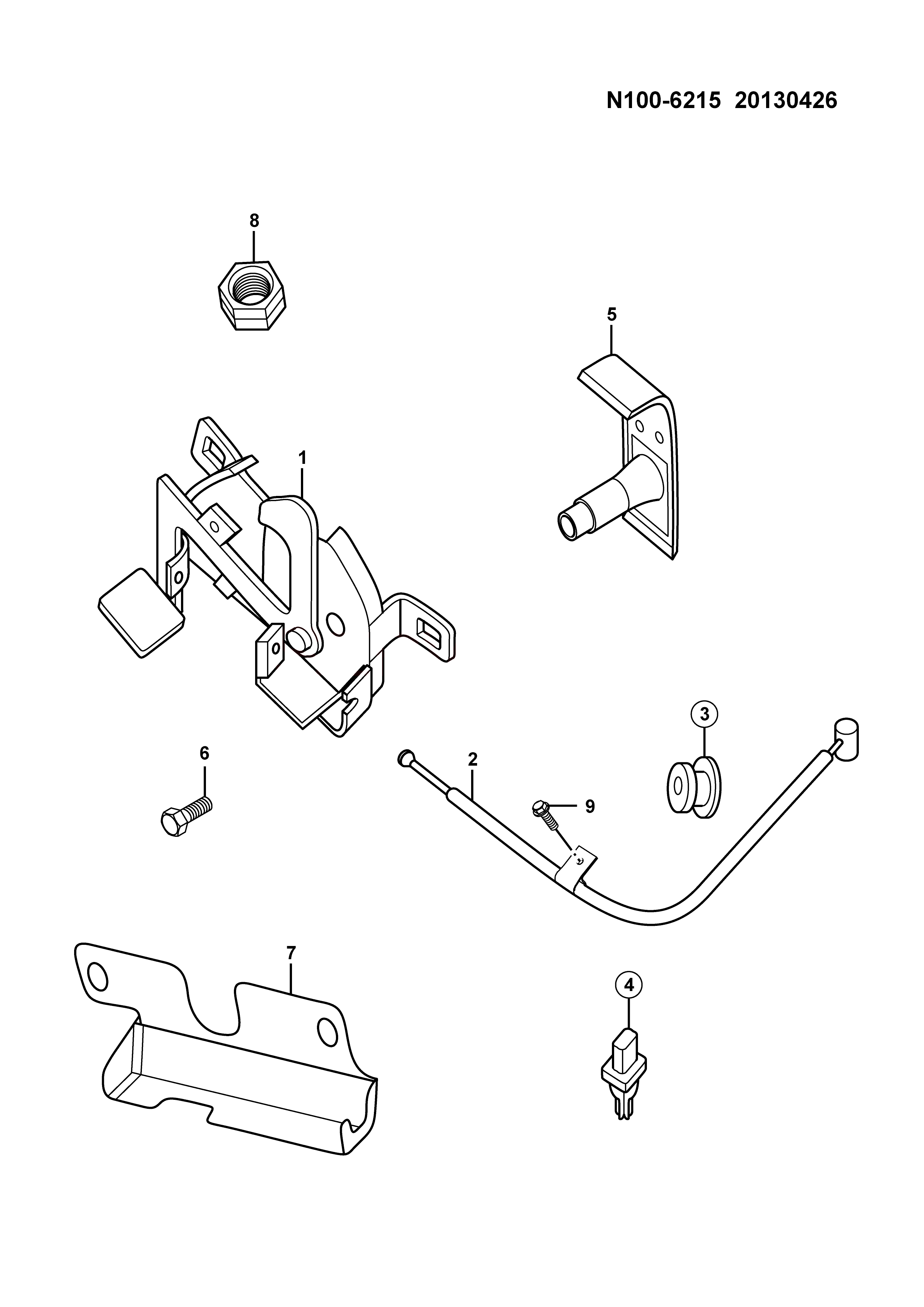 N100-6215 20130426

8

5

1

3

6

2

9

7

4