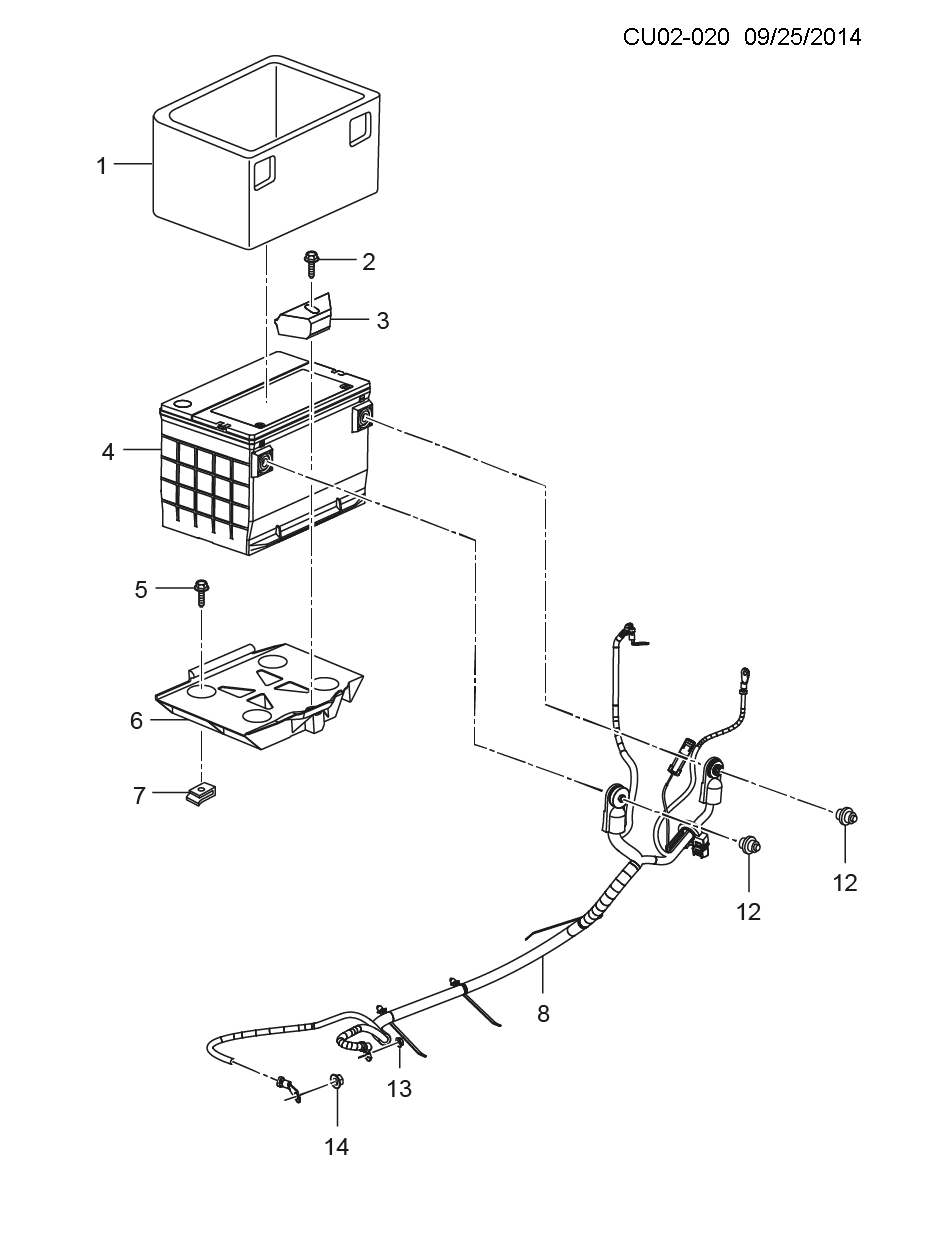 CU02-020 09/25/2014

1
2
3
4
5
6
7
12
12
8
13
14