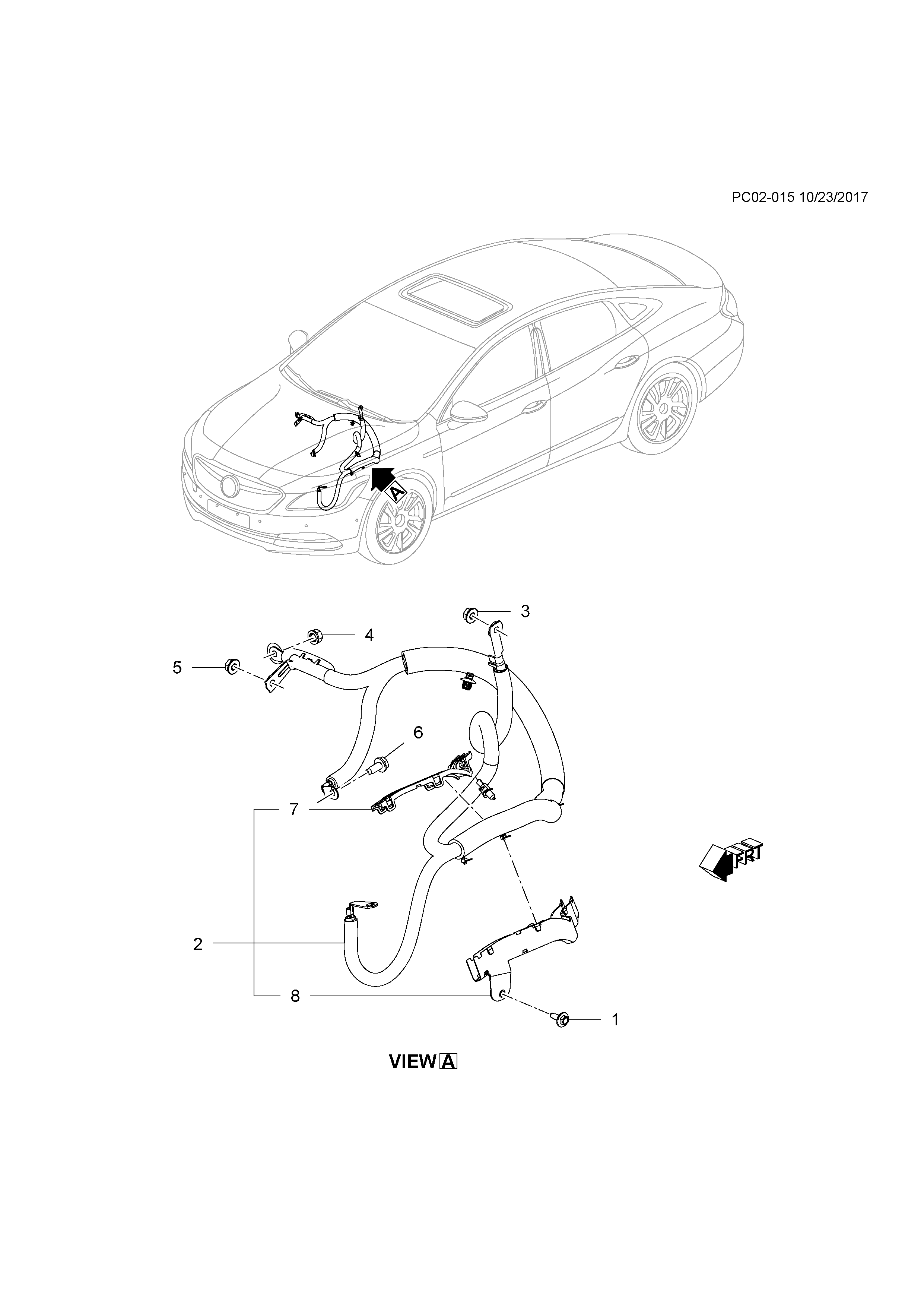 PC02-015 10/23/2017

A

3

4

5

6

7

FRT

2

8

1

VIEW A