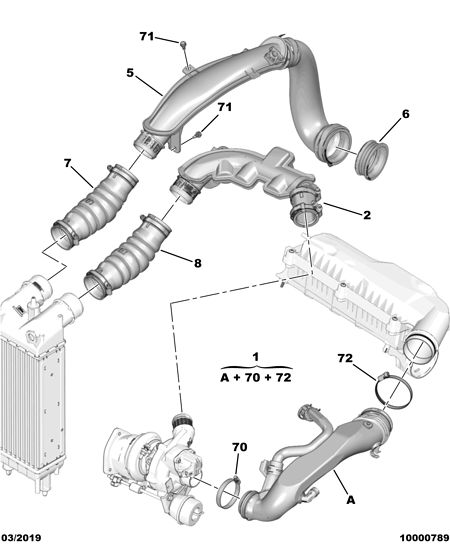 71
5
71
6
7
2
8
1
A + 70 + 72
72
70
A
03/2019
10000789