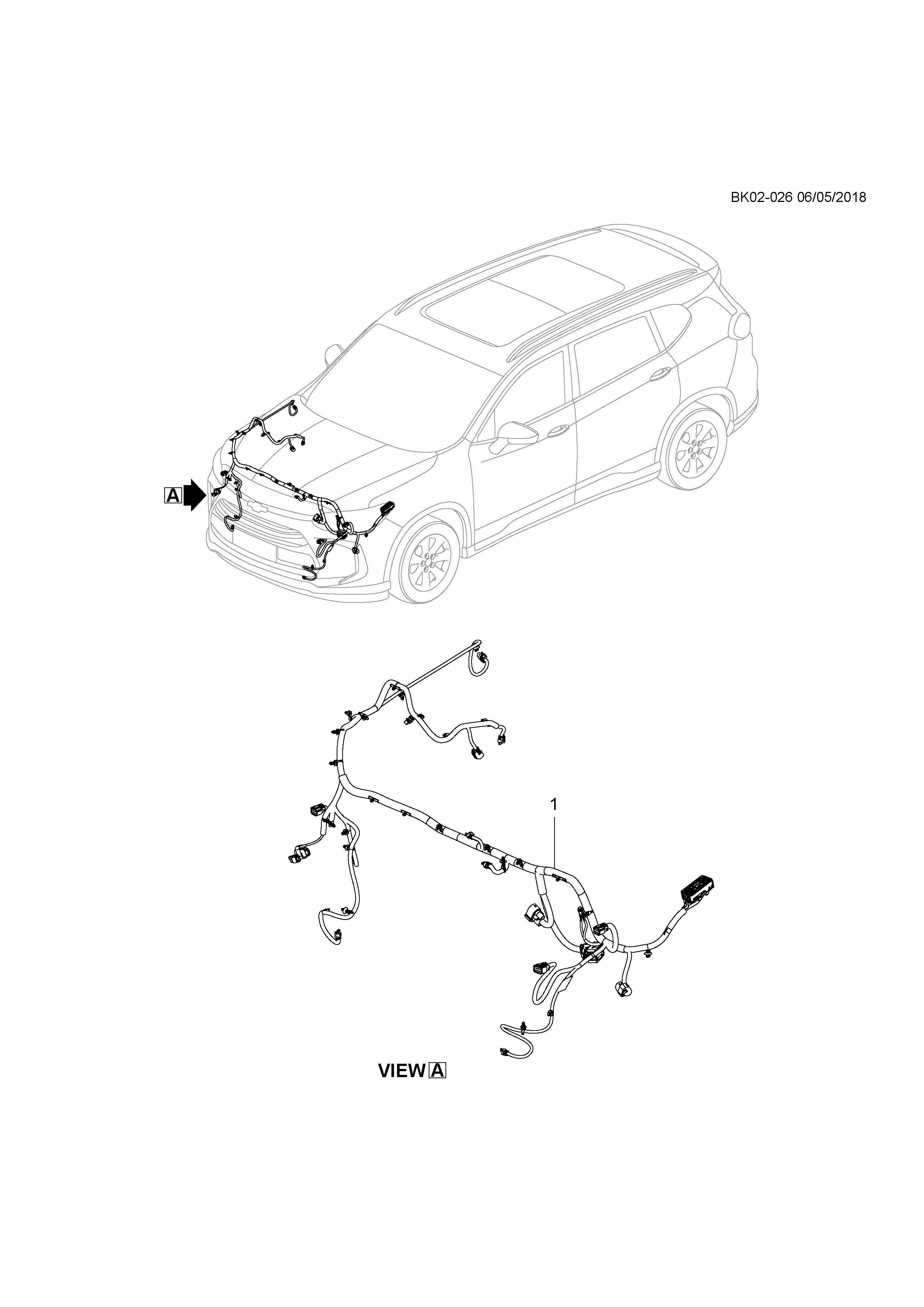 BK02-026 06/05/2018

A

1

VIEW A