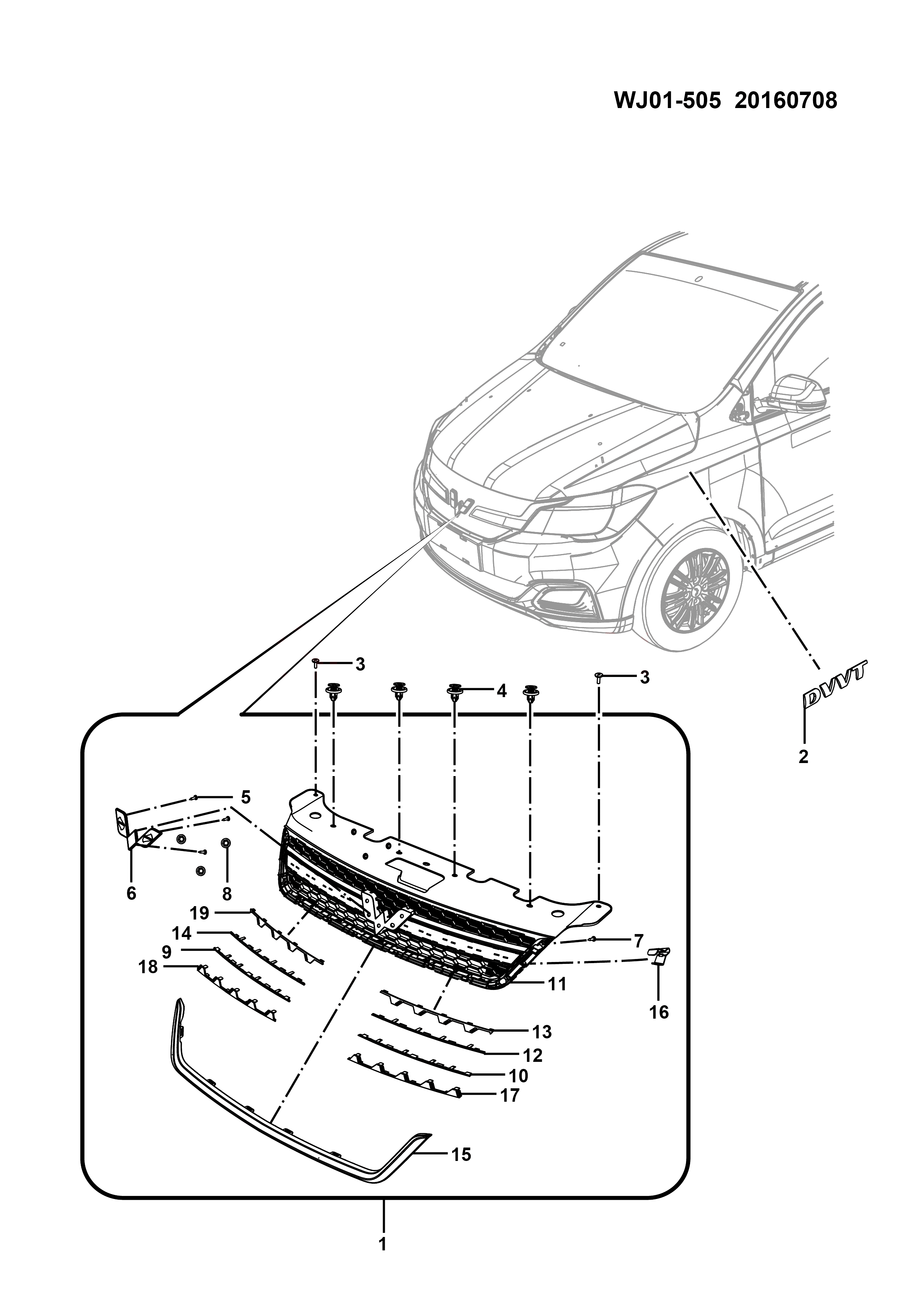 WJ01-505 20160708

3
4
3
DVVT
2
5
6
8
19
14
9
18
7
11
16
13
12
10
17
15
1