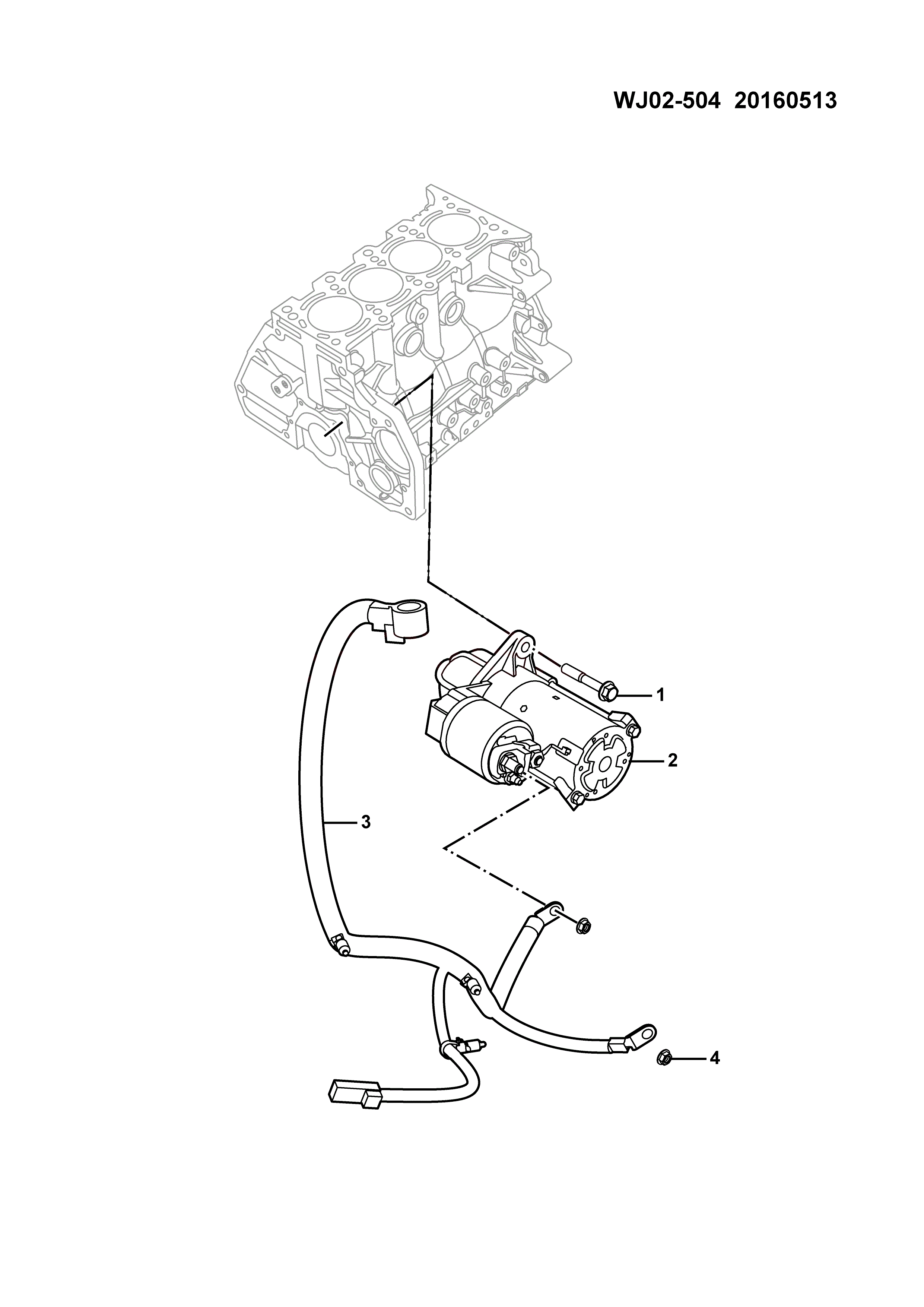 WJ02-504 20160513

1

2

3

4