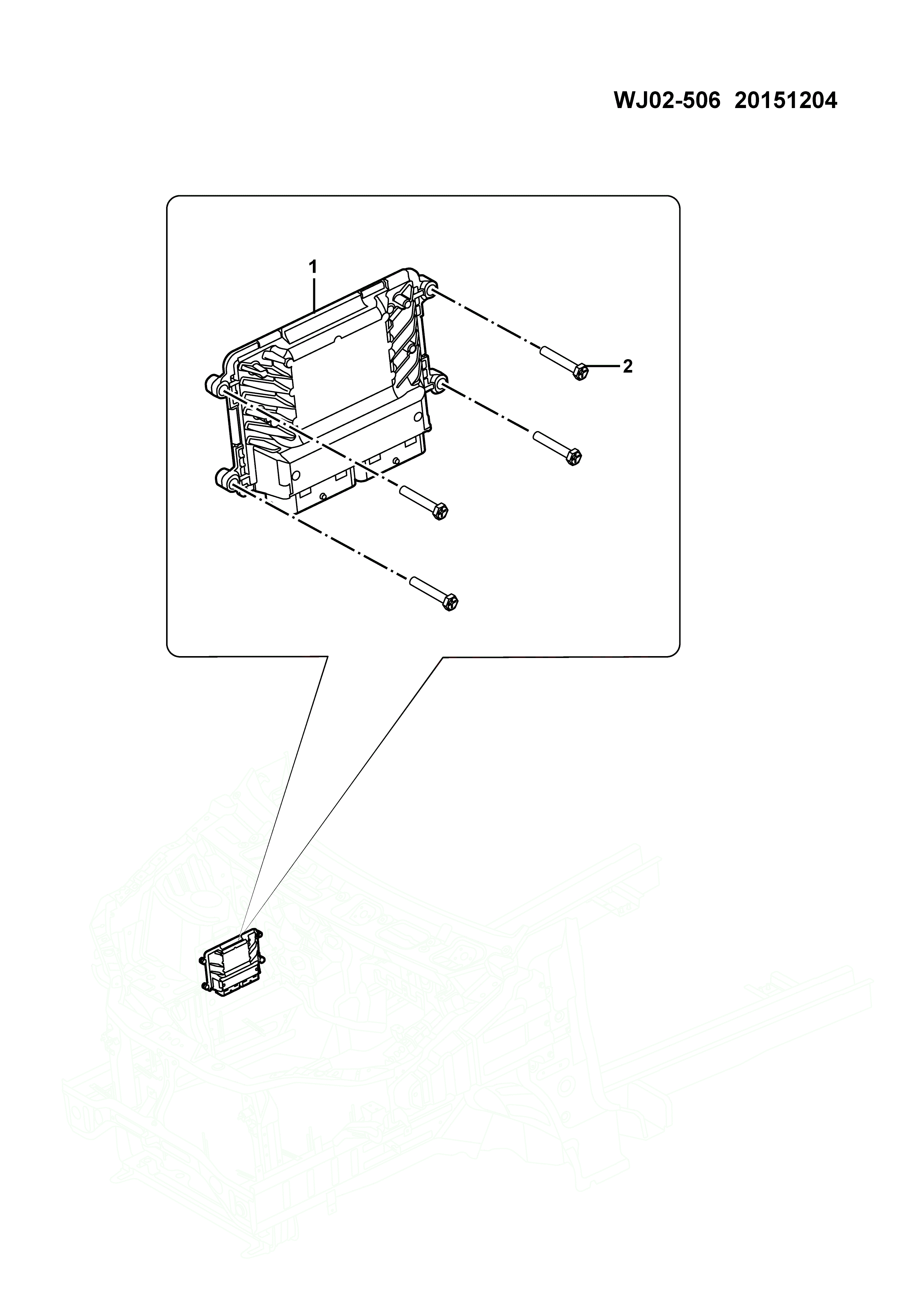 WJ02-506 20151204

1

2