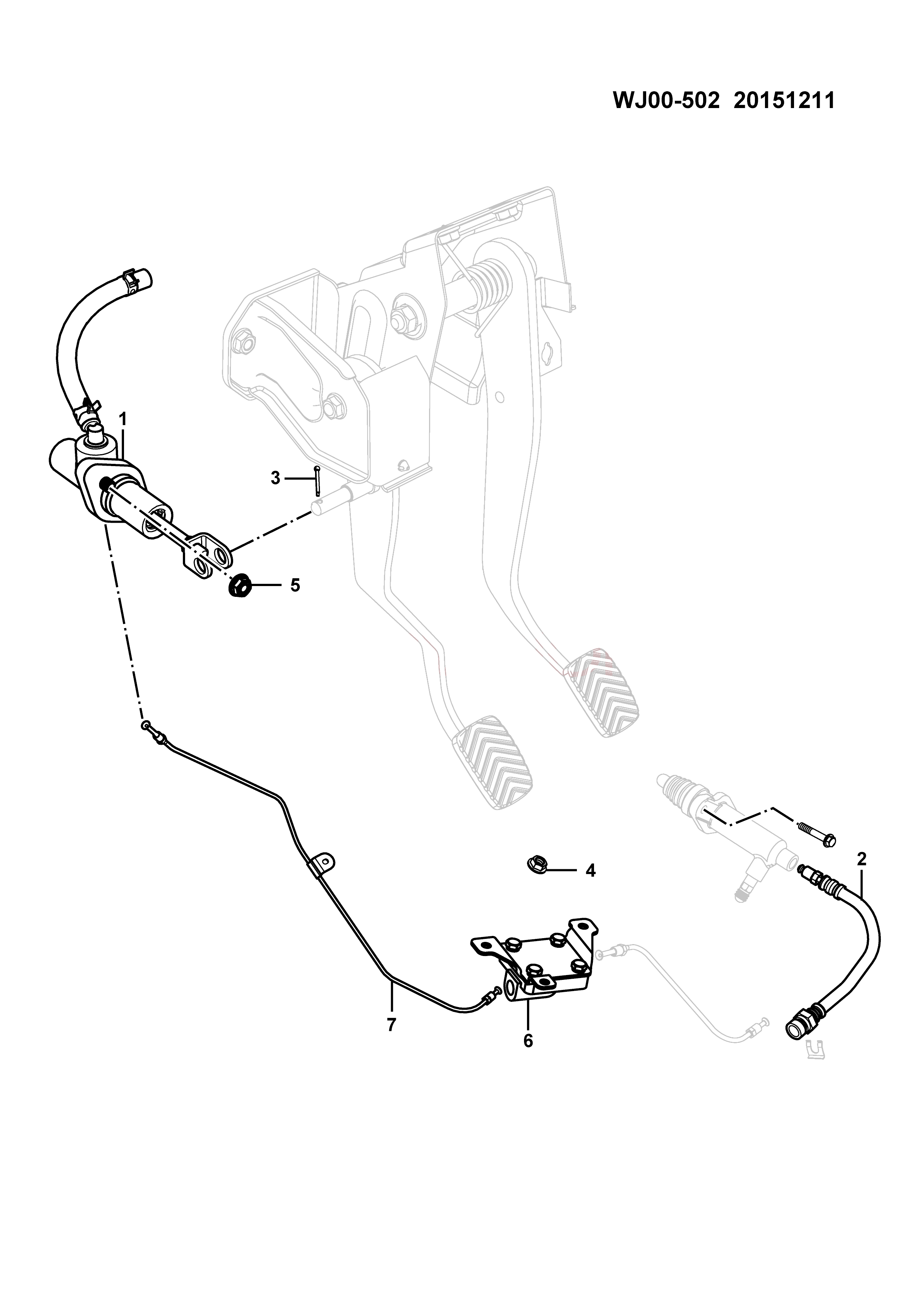 WJ00-502 20151211

1

3

5

4

2

7

6