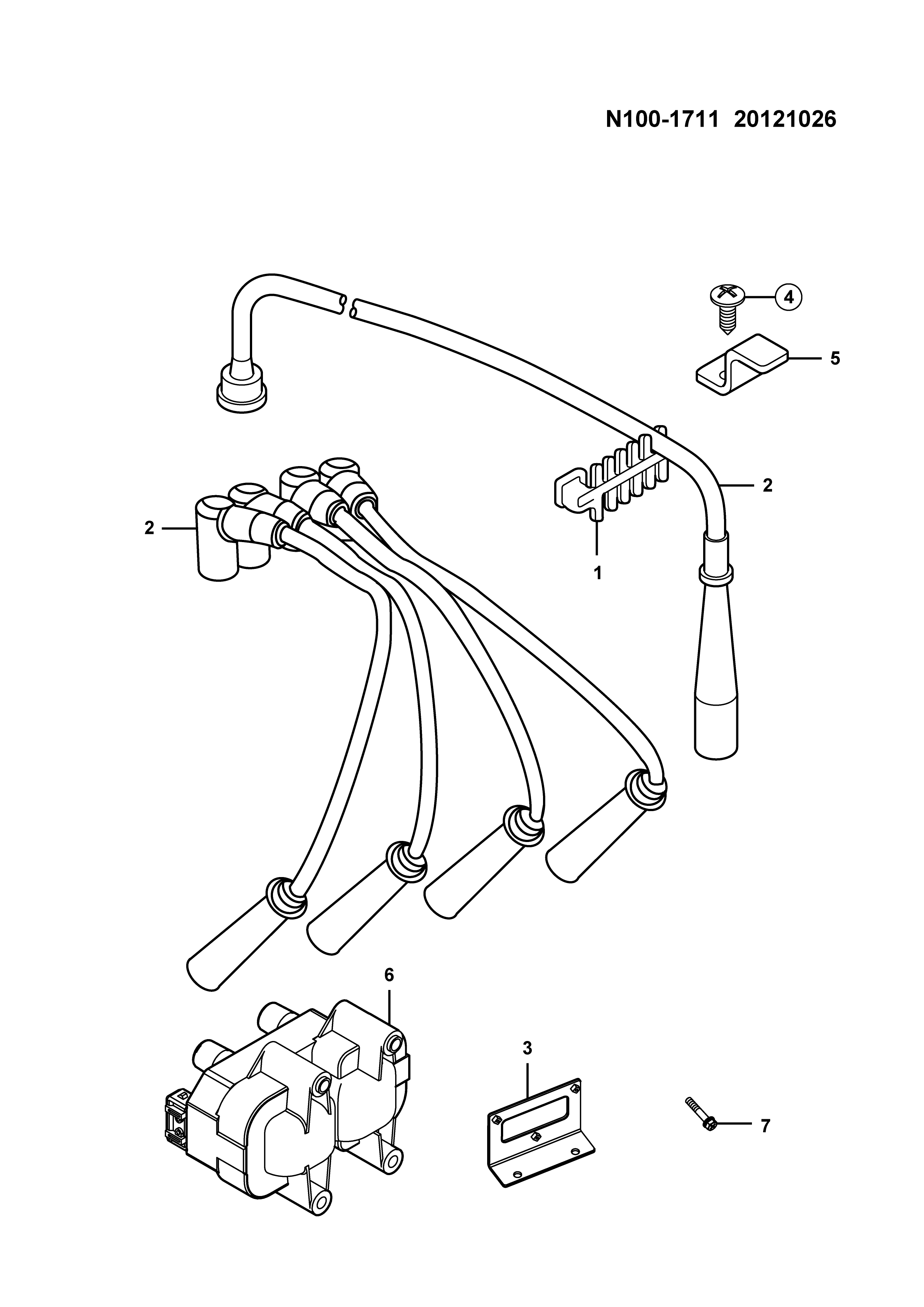 N100-1711 20121026

4

5

2

2

1

6

3

7