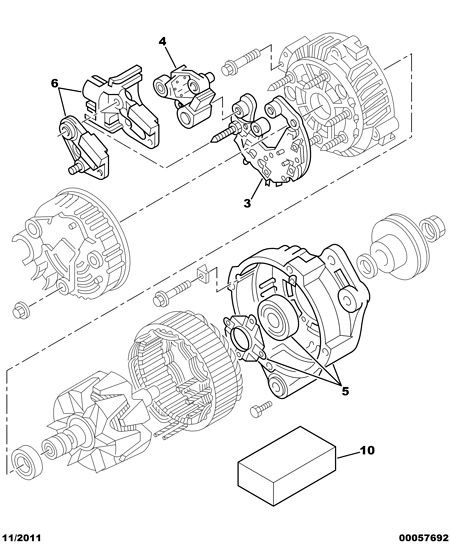 4
6
3
5
10
11/2011
00057692