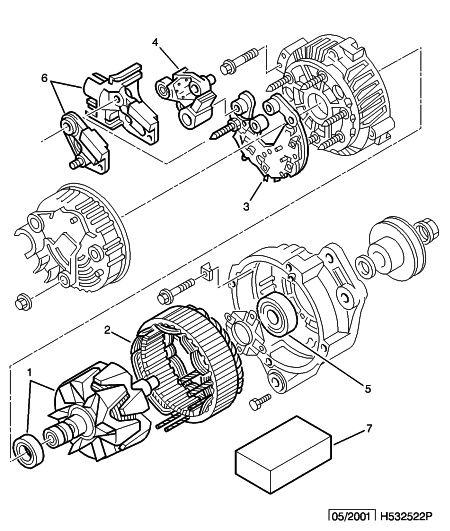 4
6
3
2
1
5
7
05/2001 H532522P