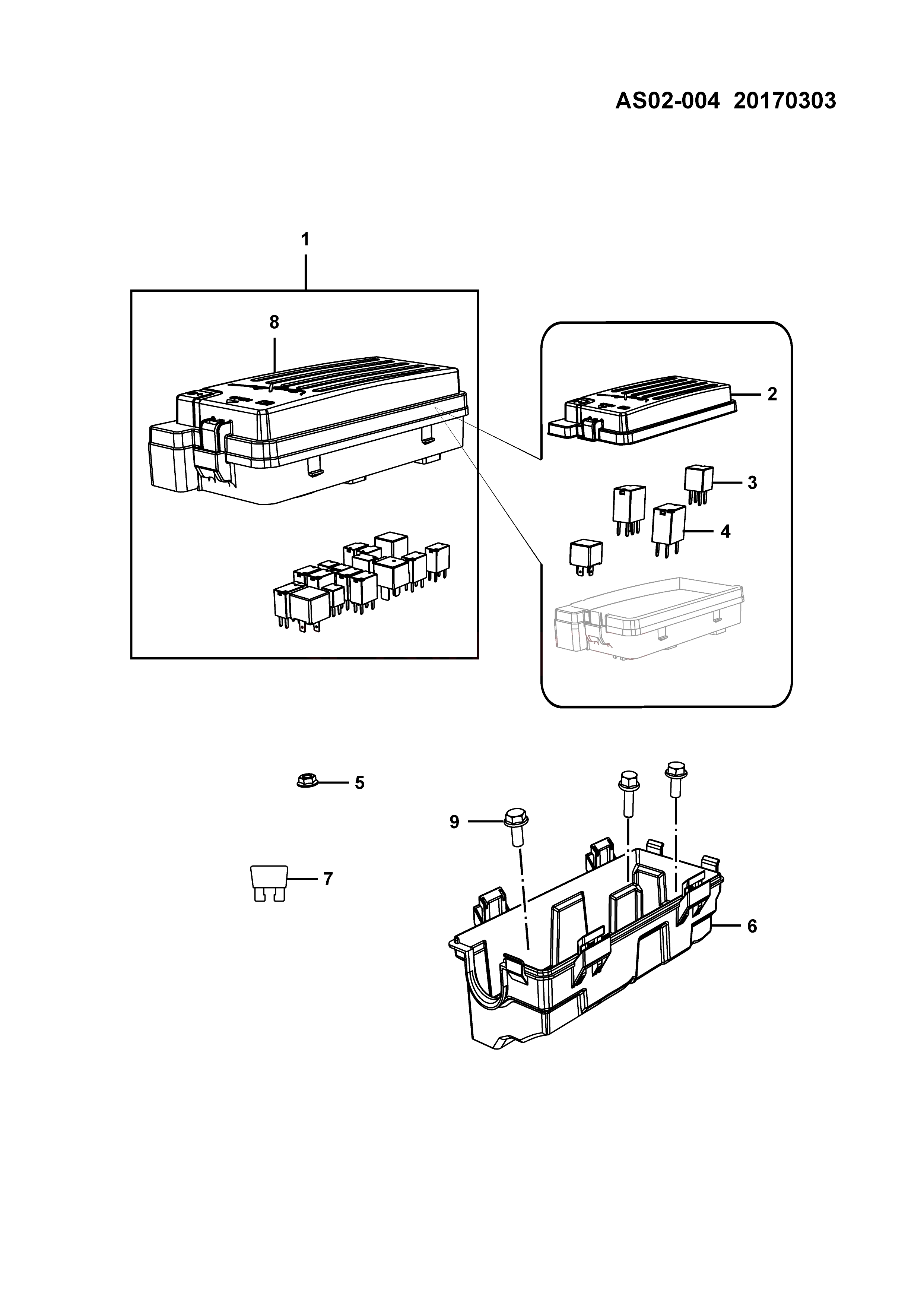 AS02-004 20170303

1

8

2

3

4

5

9

7

6