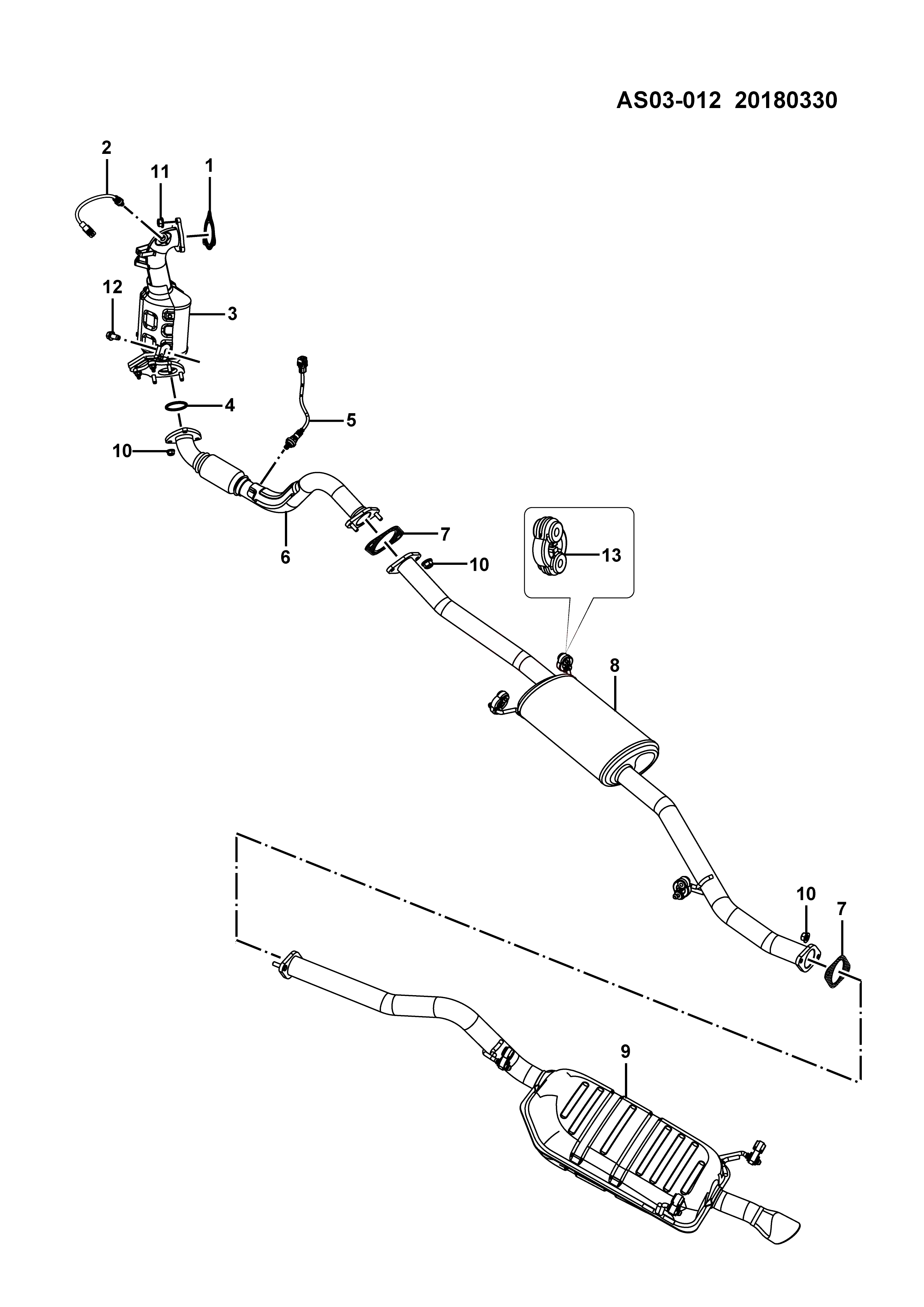 AS03-012 20180330

2
11
1
12
3
4
5
10
6
7
10
13
8
10
7
9