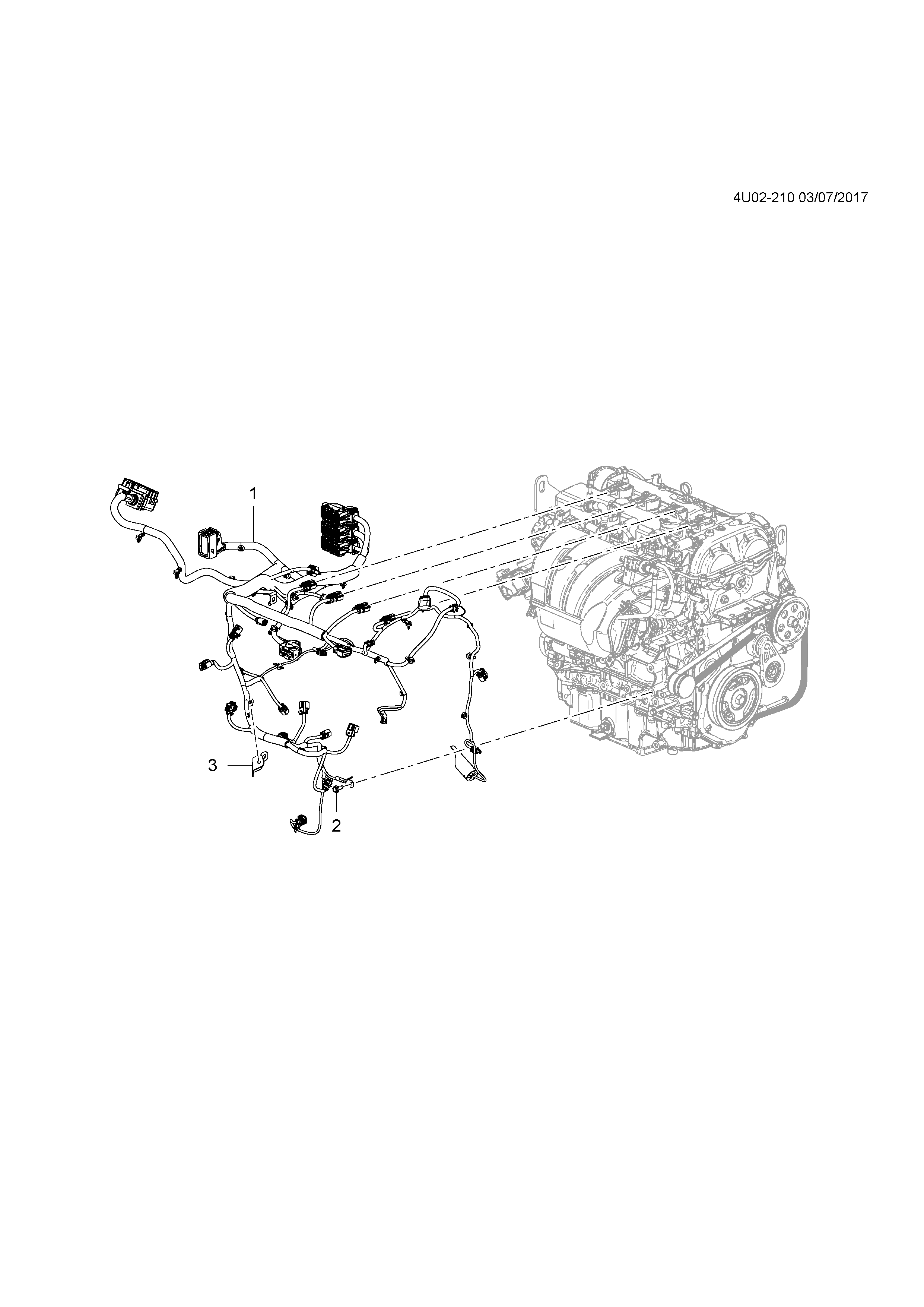 4U02-210 03/07/2017

1

3

2