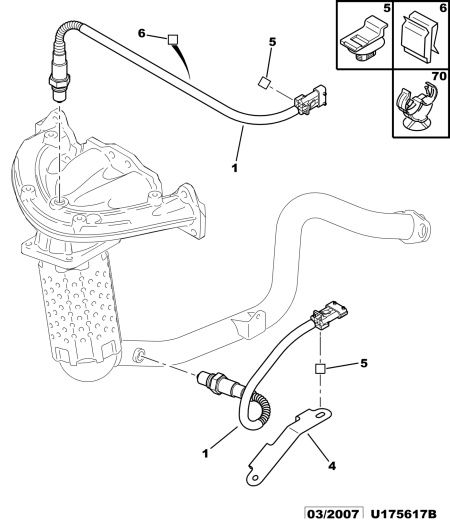 5
6
70
6
5
1
5
1
4
03/2007 U175617B