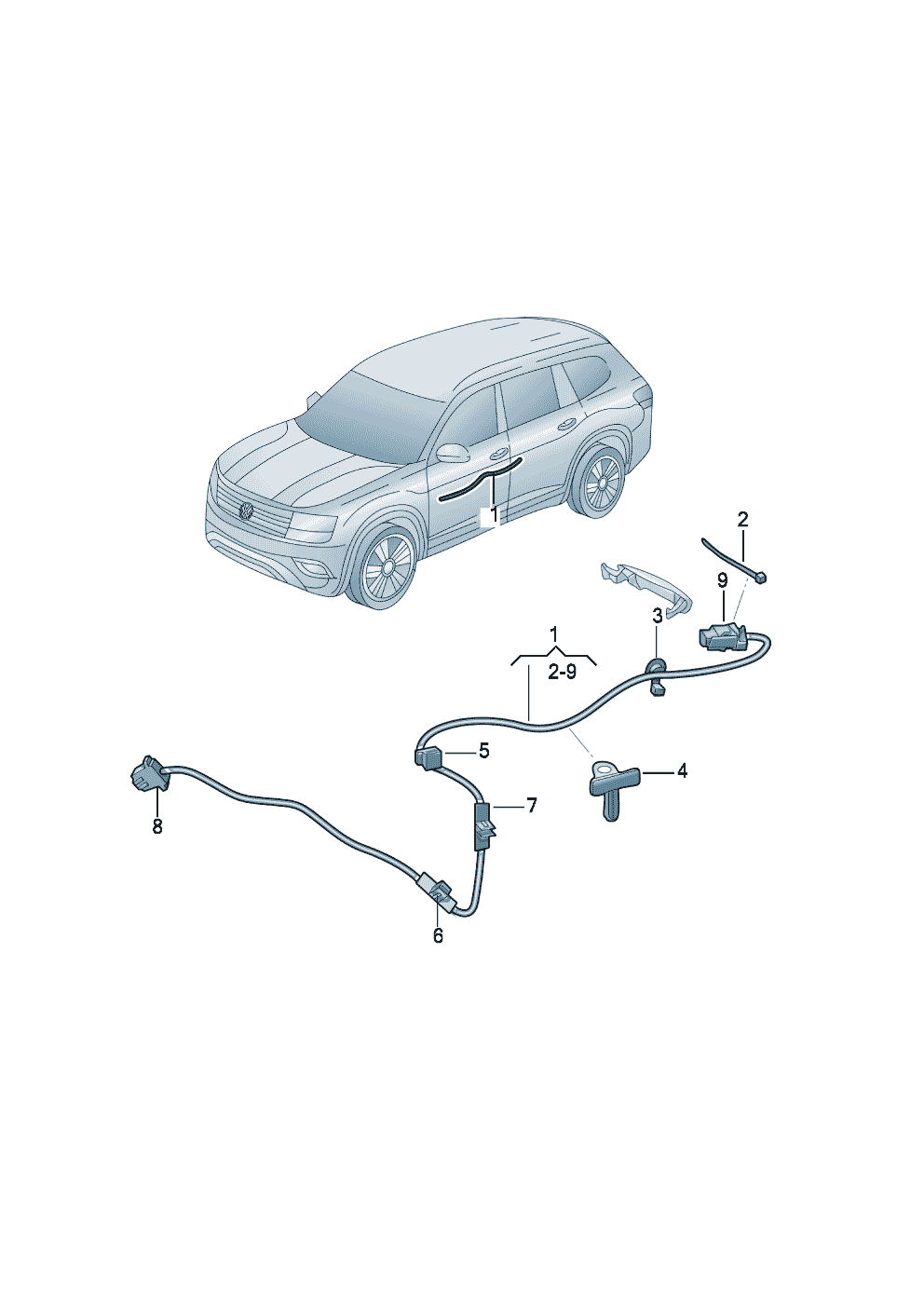 1
2
9
3
1
2-9
5
4
7
8
6