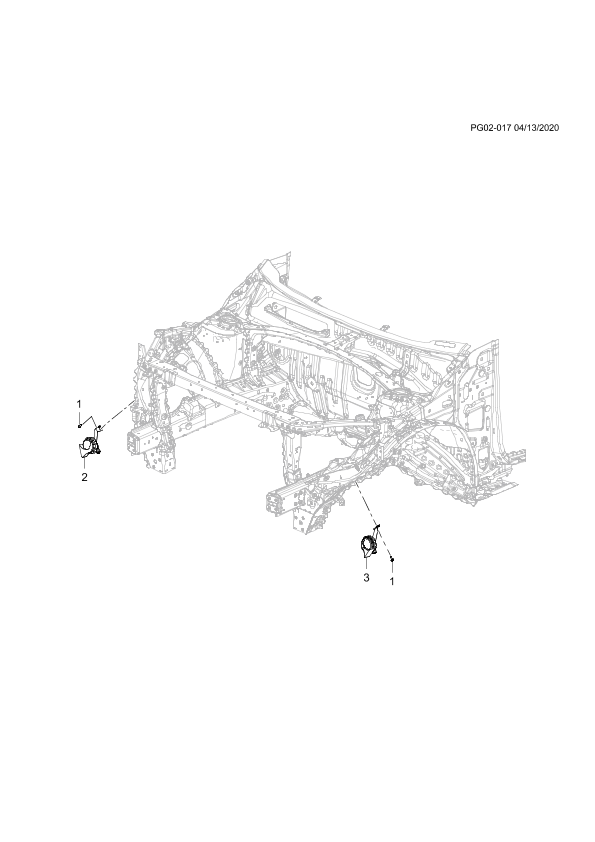 PG02-017 04/13/2020

1

2

3

1