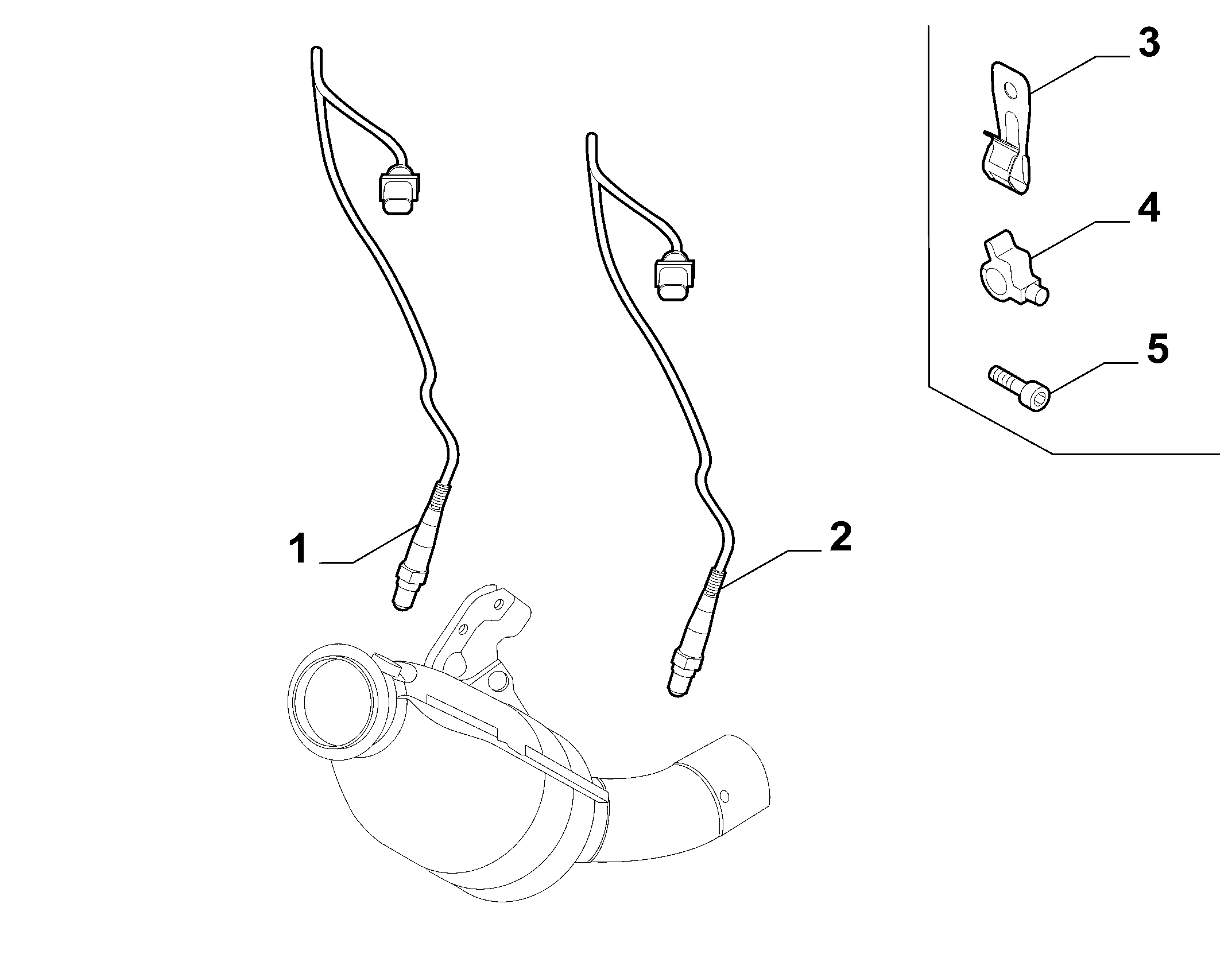 3
4
5
1
2