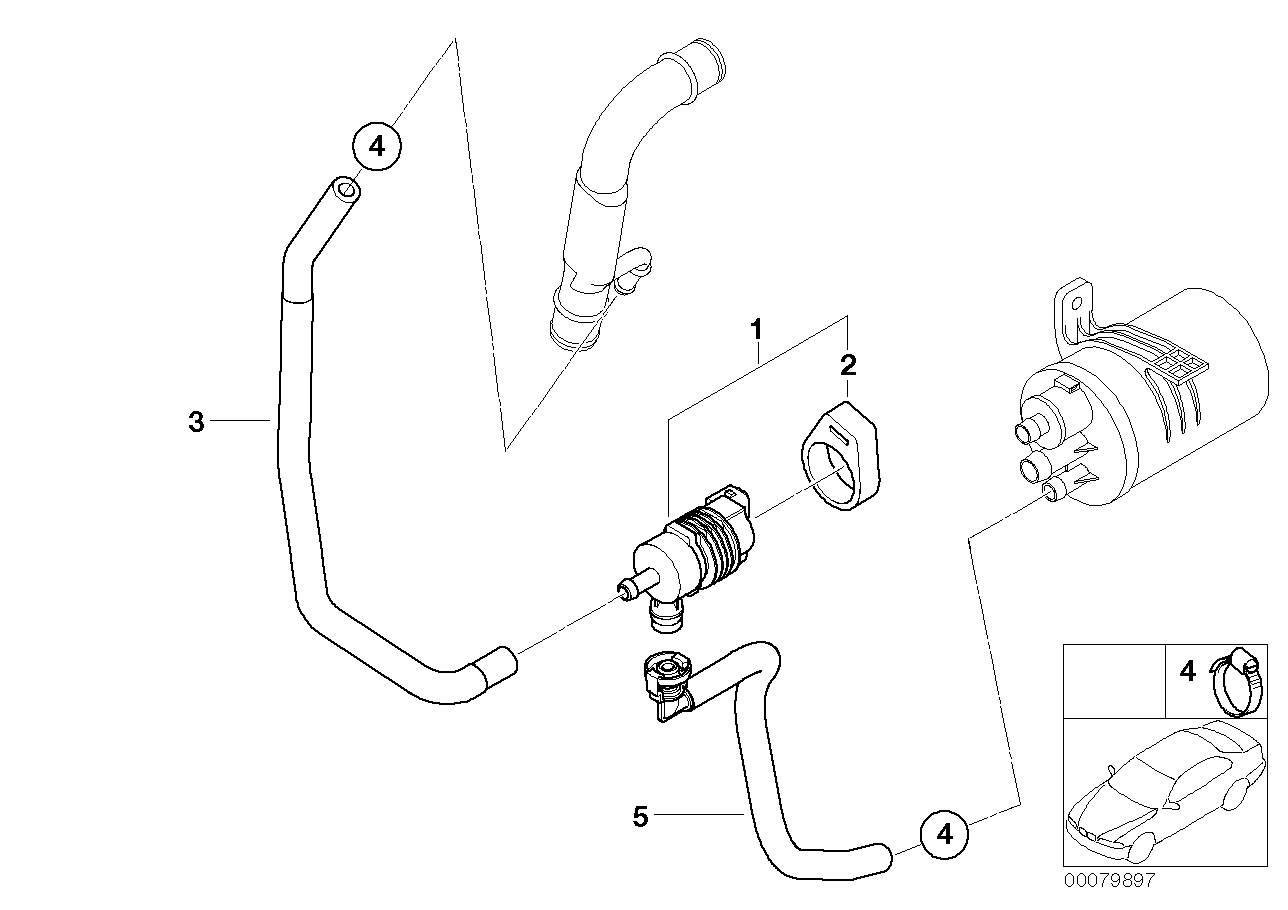 4
1
2
3
4
5
4
00079897