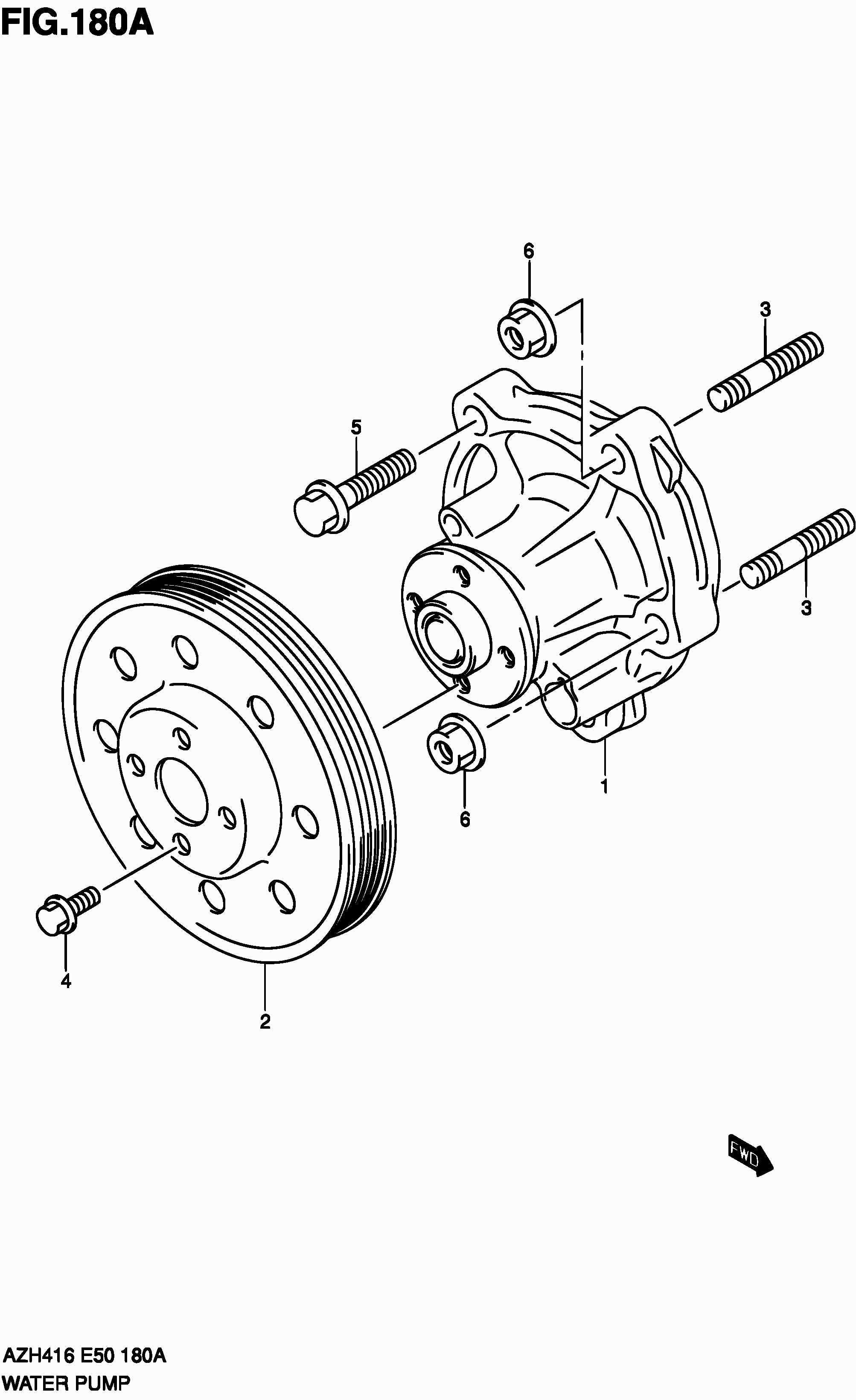 FIG.180A

6

3

5

3

1

6

4

2

FWD

AZH416 E50 180A
WATER PUMP