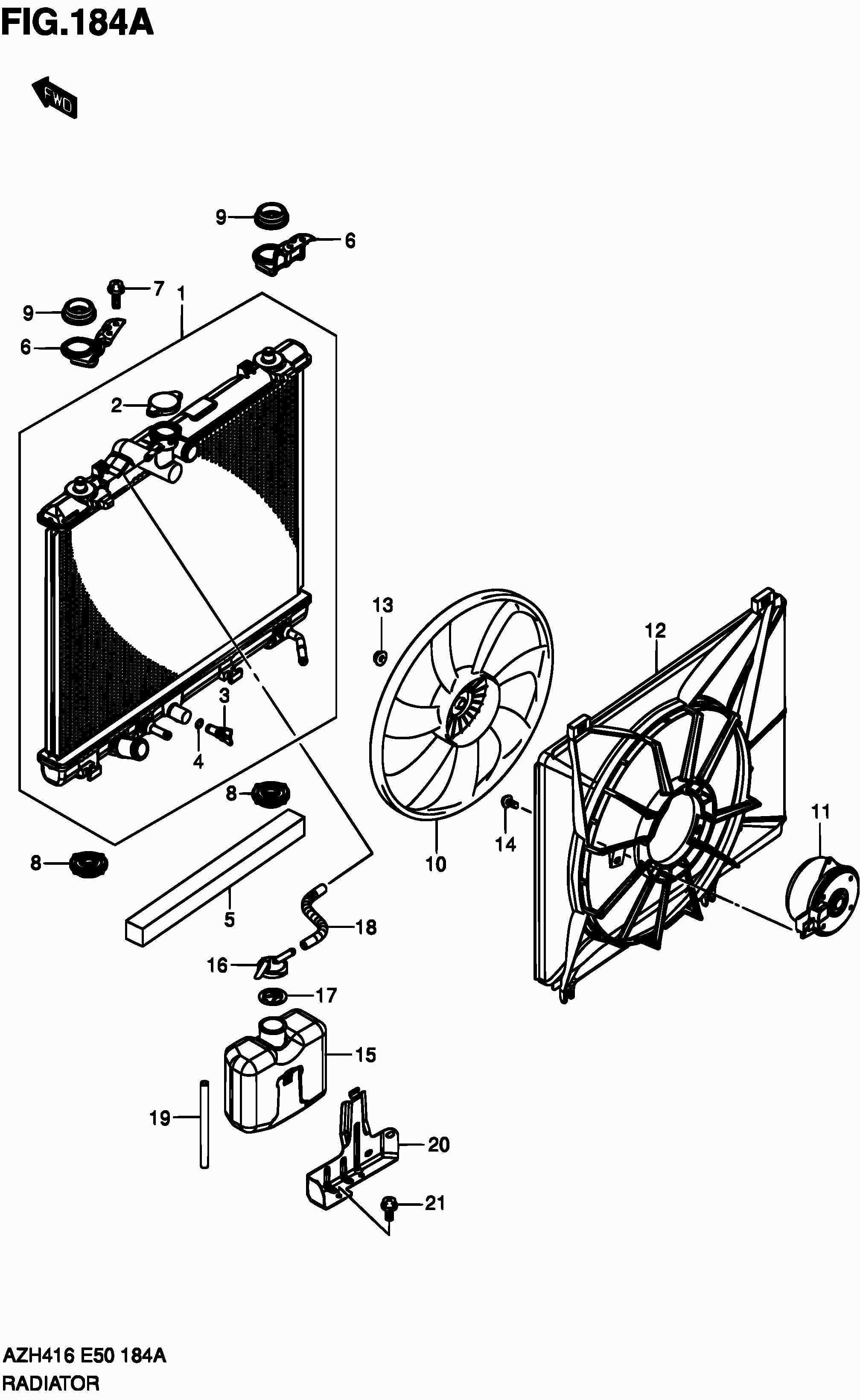 FIG.184A

FWD

9
6
7
1
9
6
2
13
12
3
4
8
11
14
10
8
5
18
16
17
15
19
20
21

AZH416 E50 184A
RADIATOR