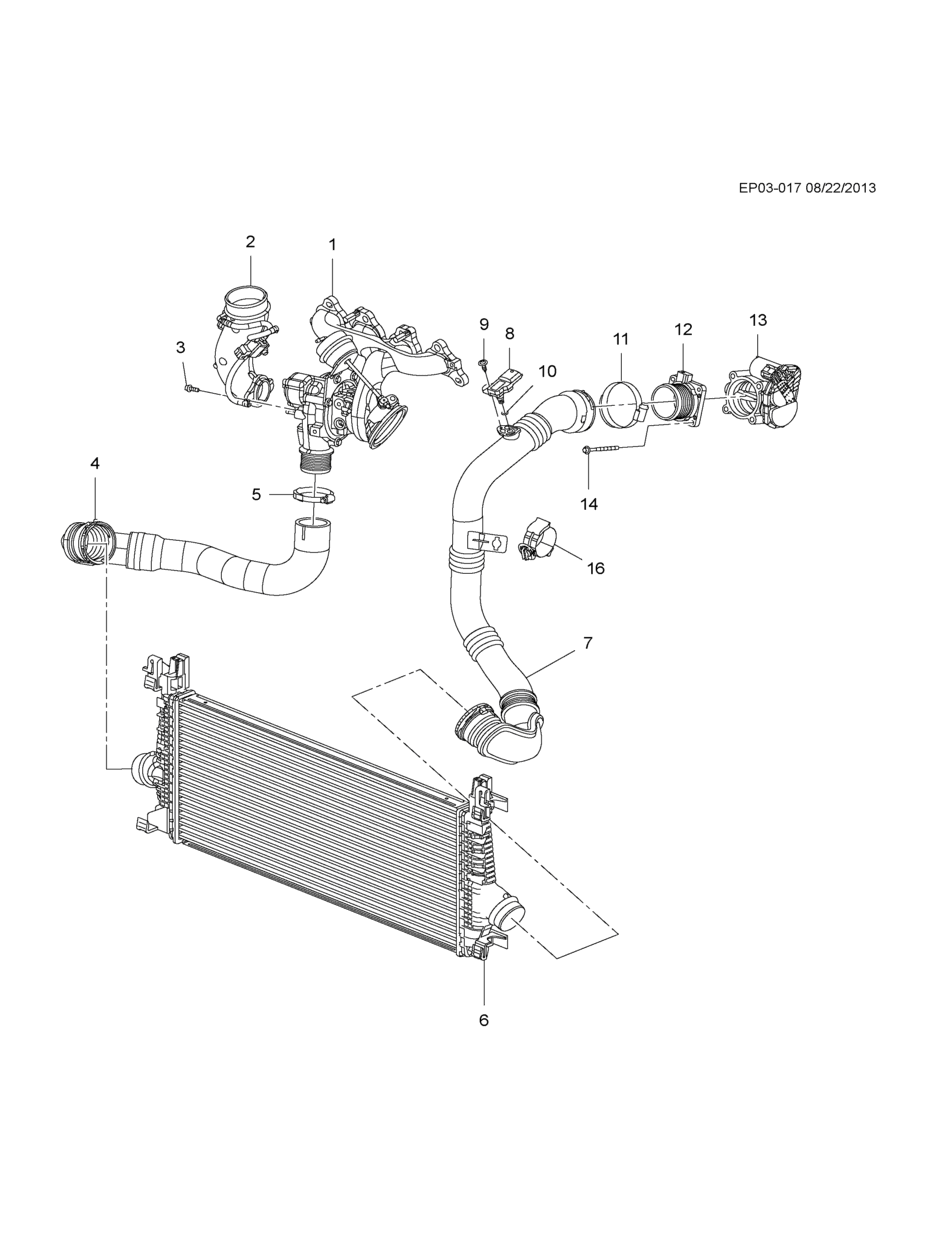 EP03-017 08/22/2013

2
1
3
9
8
10
11
12
13
4
5
14
16
7
6