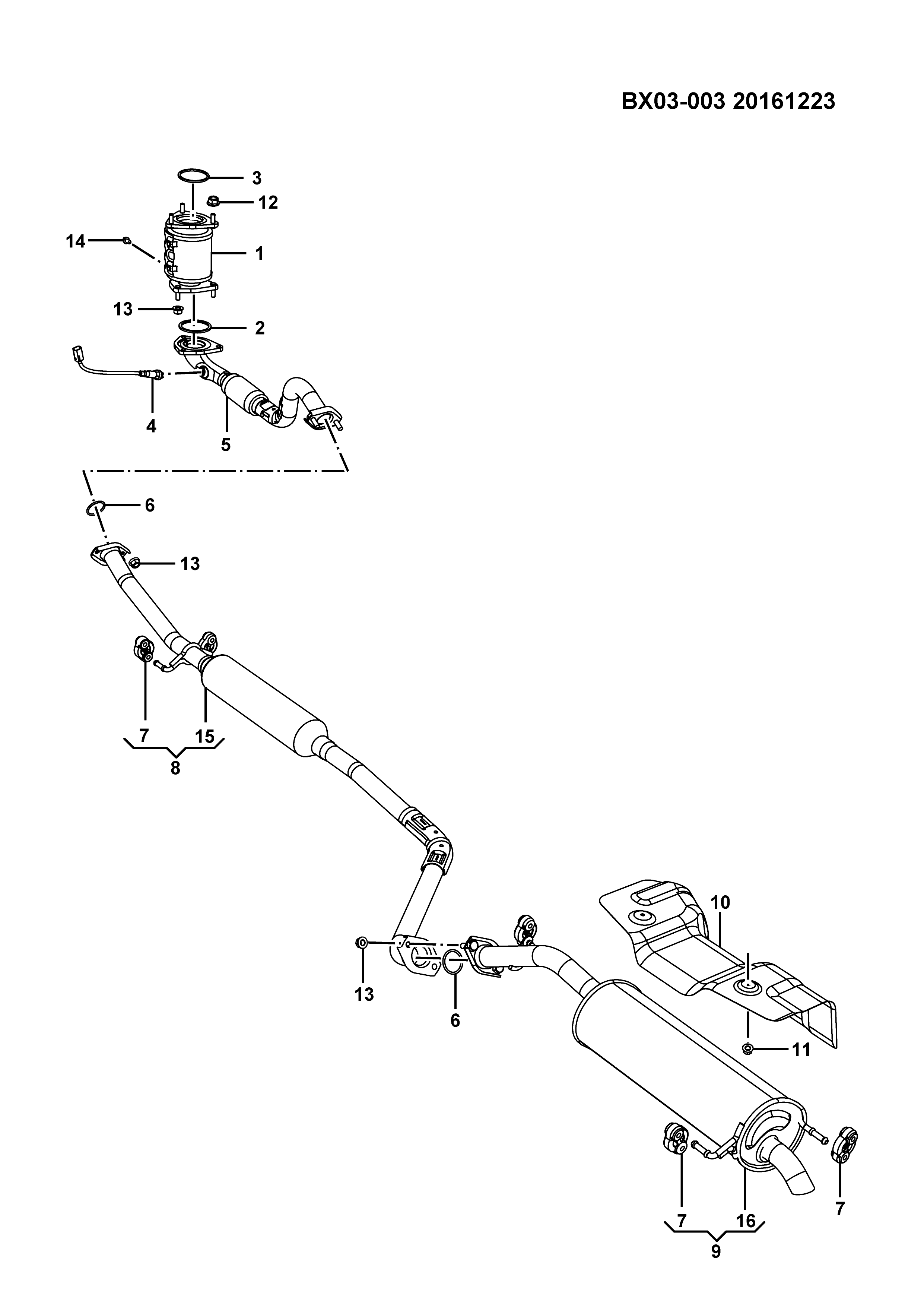 BX03-003 20161223

3
12
14
1
13
2
4
5
6
13
7
15
8
10
13
6
11
7
16
7
9