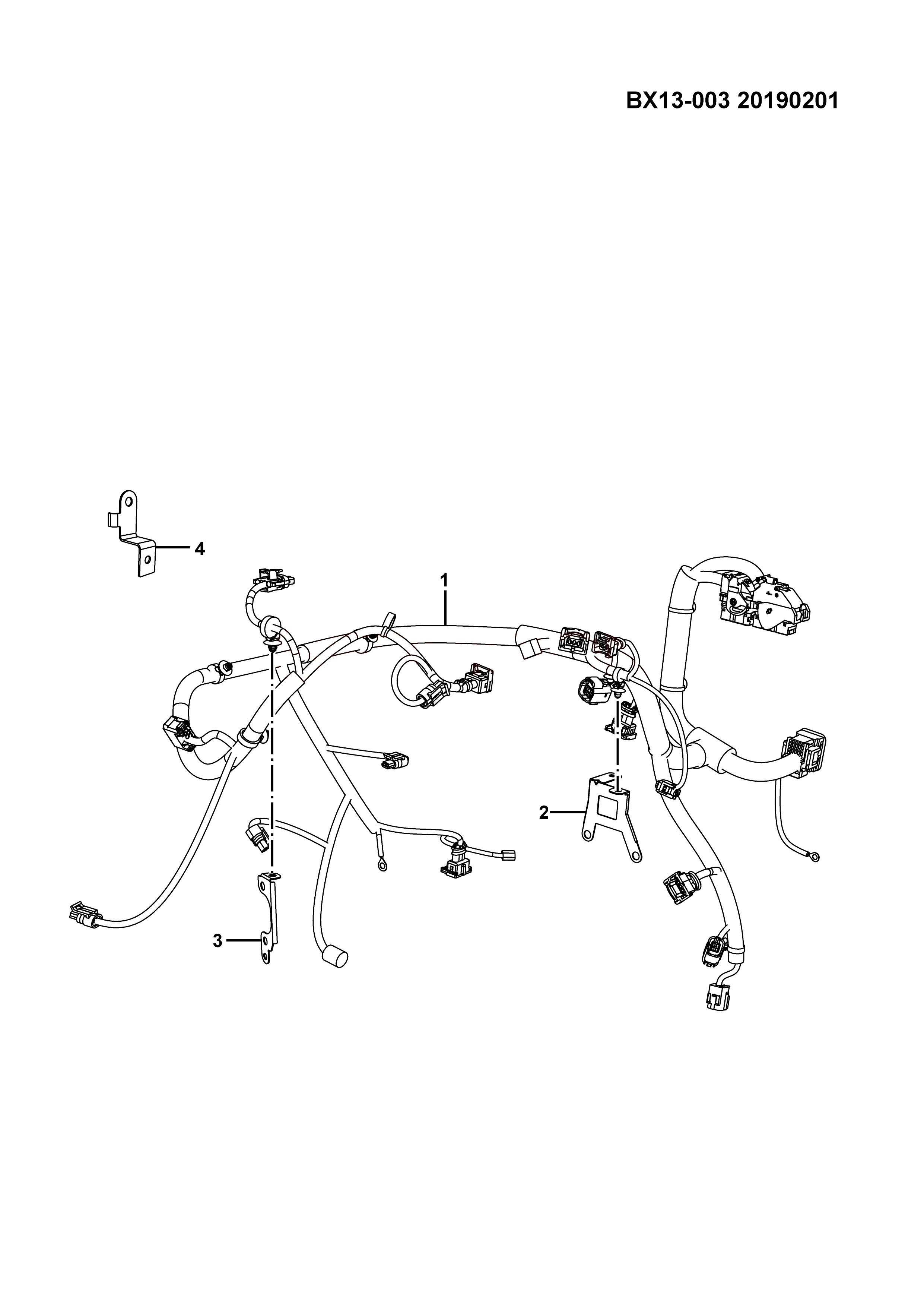 BX13-003 20190201

4

1

2

3