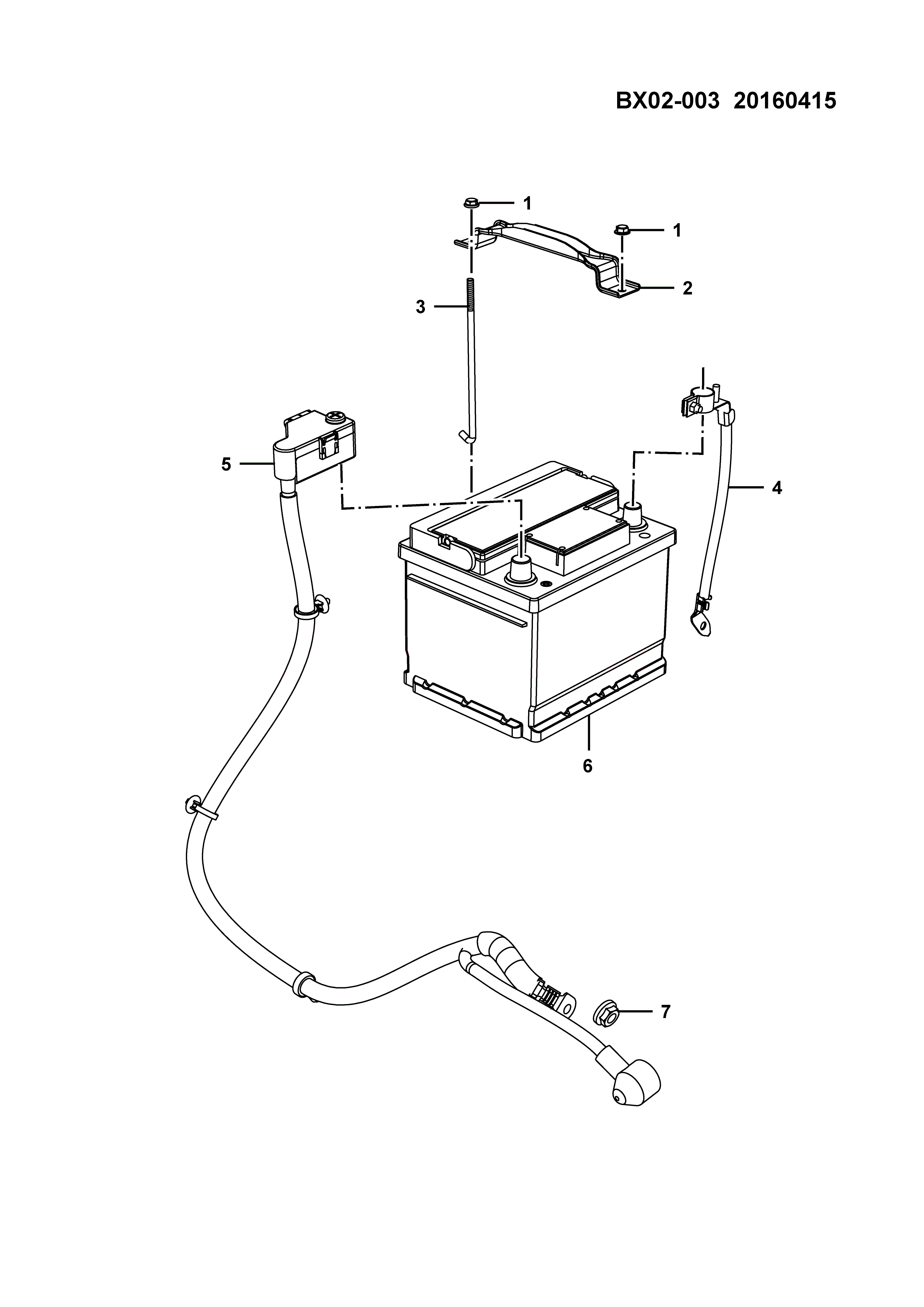 BX02-003 20160415

1
1
2
3
4
5
6
7