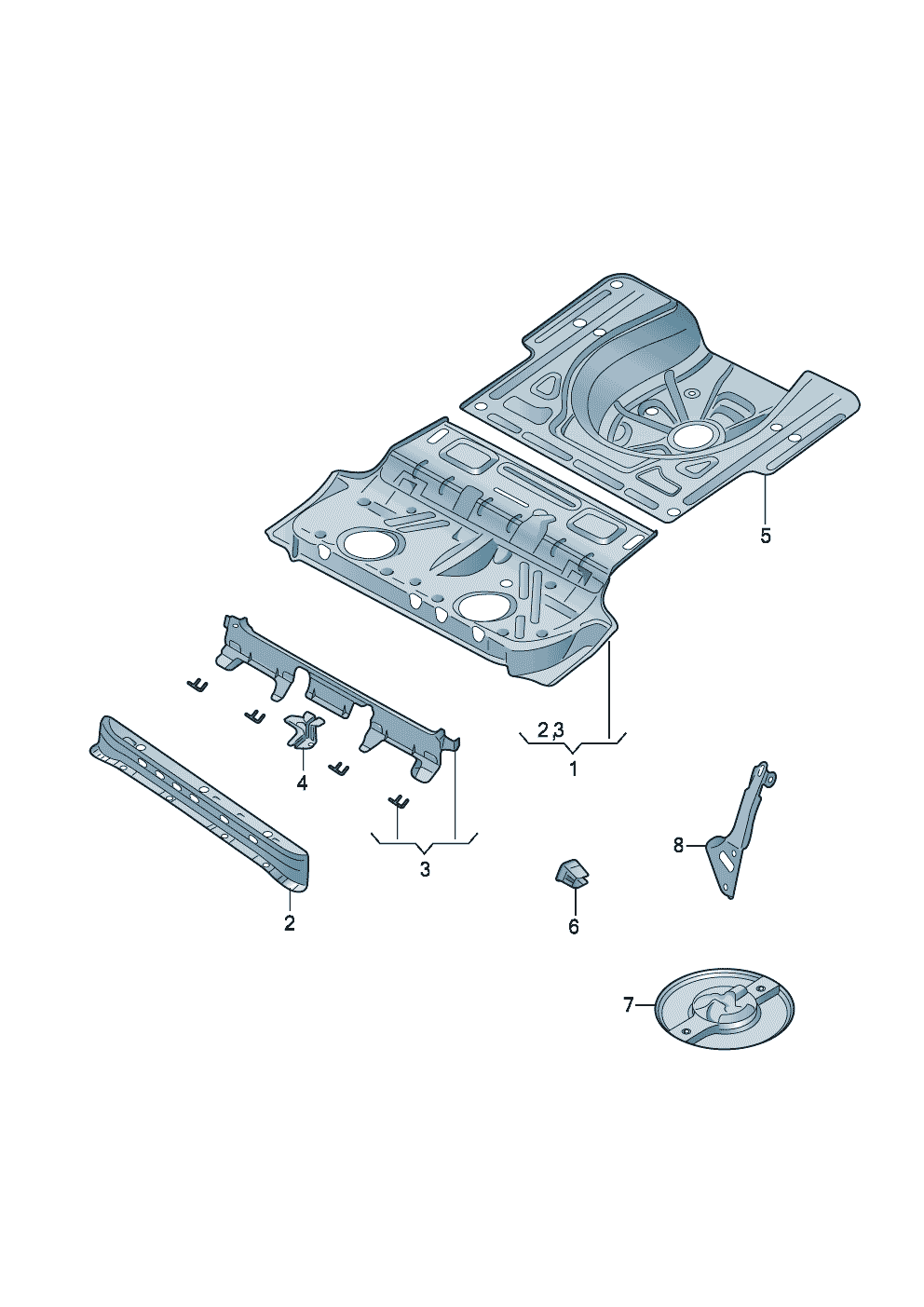 5
2,3
1
4
3
2
8
6
7