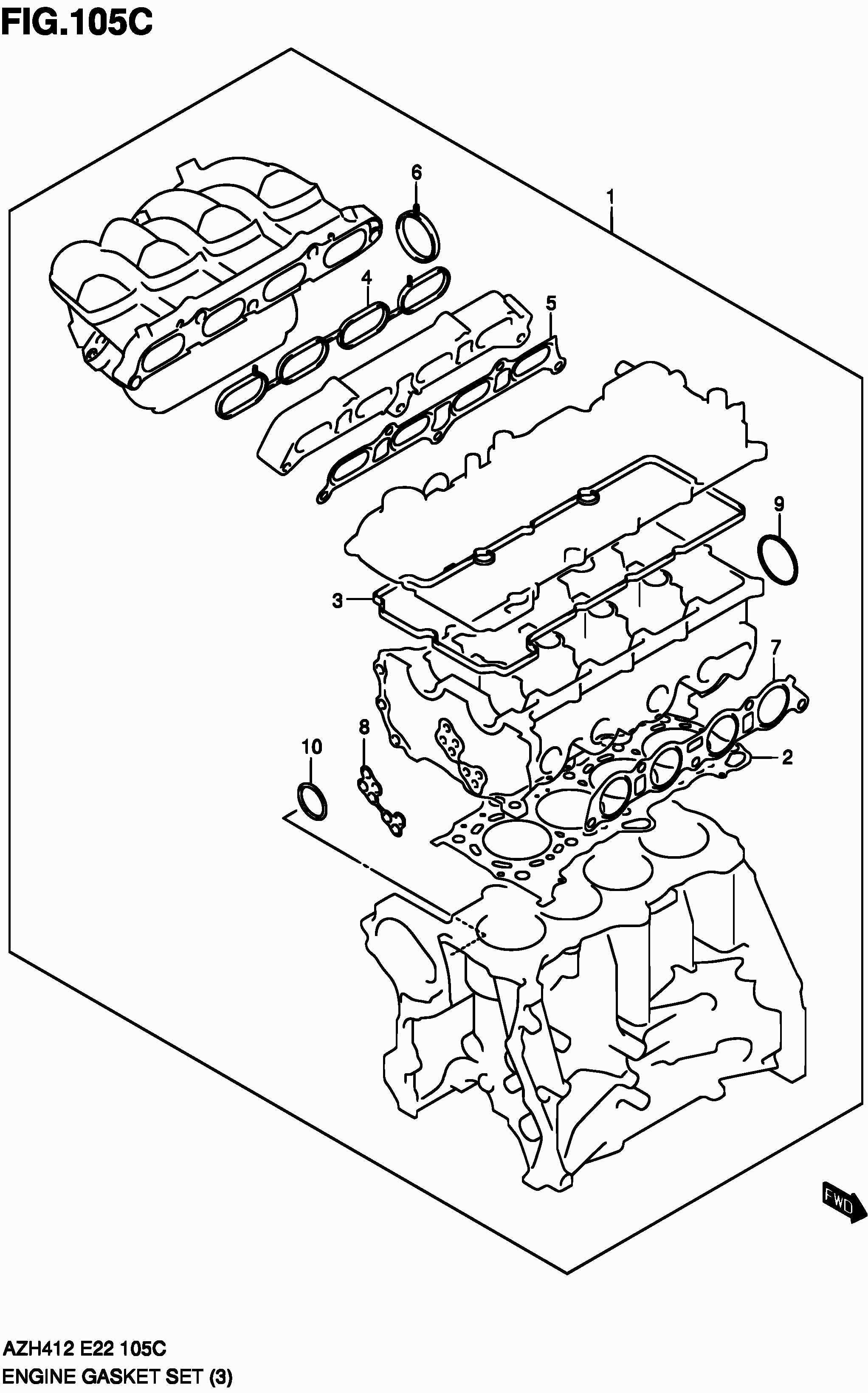 FIG.105C

6

1

4

5

9

3

7

8

10

2

FWD

AZH412 E22 105C
ENGINE GASKET SET (3)