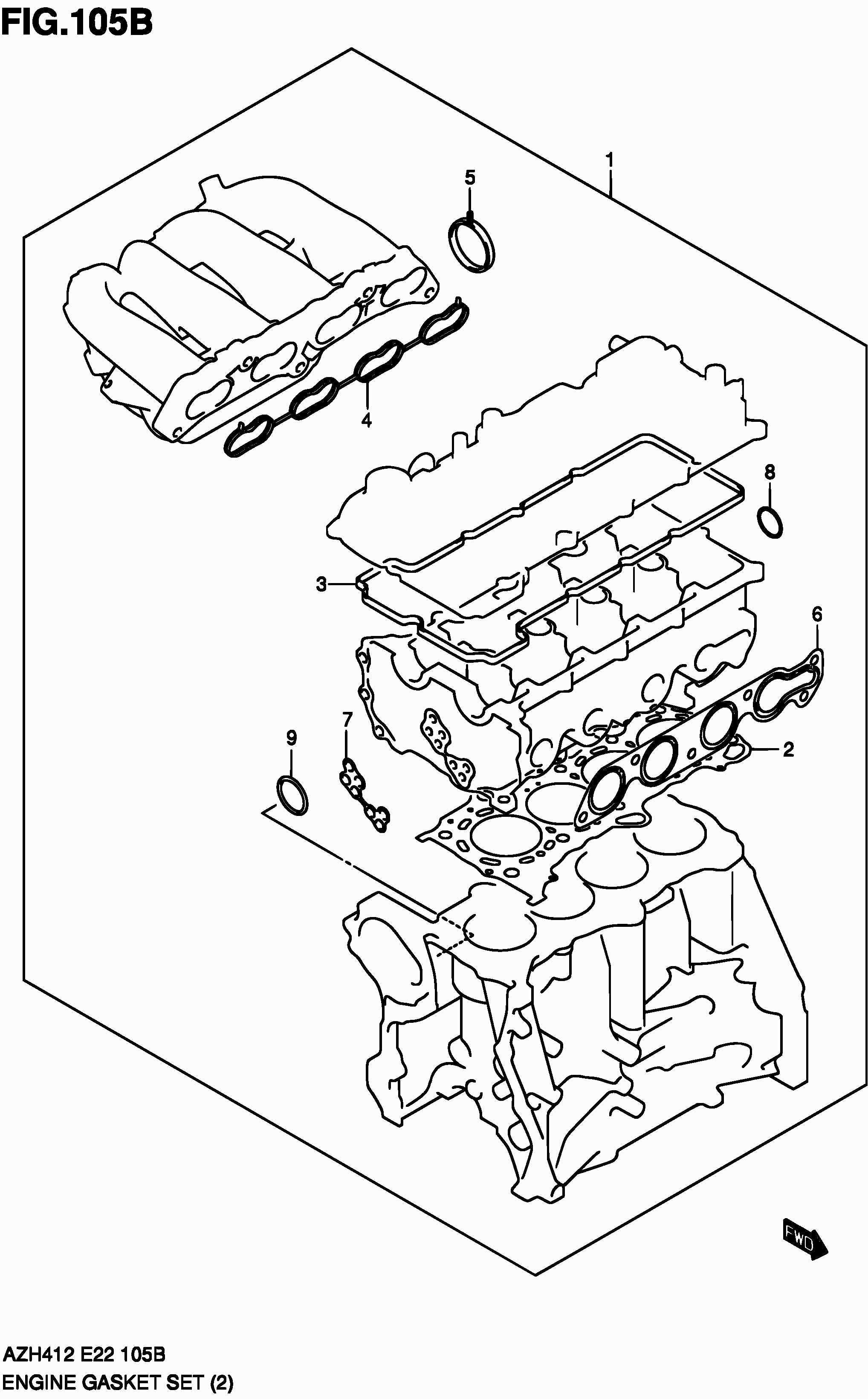 FIG.105B

1

5

4

8

3

6

7

9

2

FWD

AZH412 E22 105B
ENGINE GASKET SET (2)