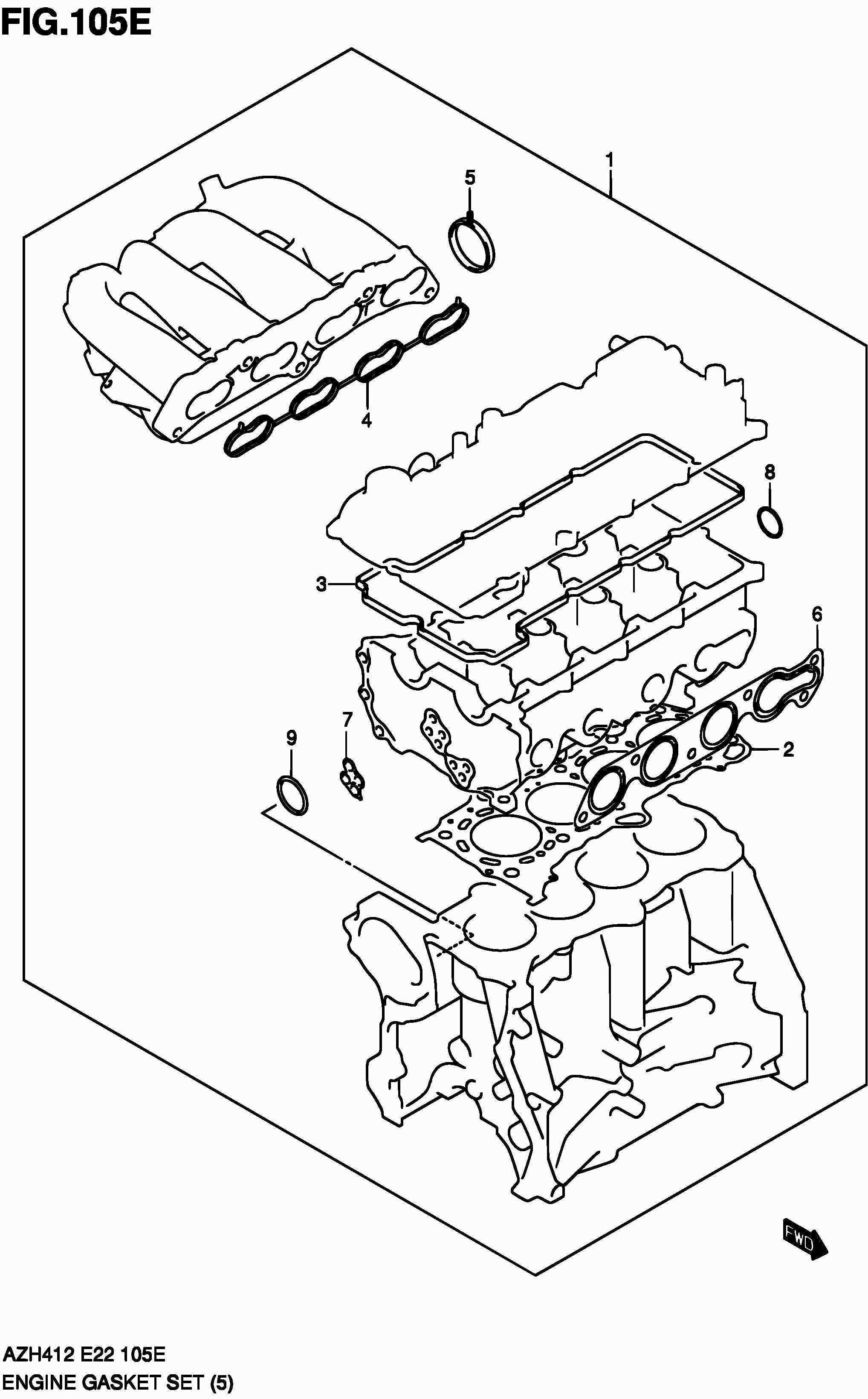 FIG.105E

1

5

4

8

3

6

7

9

2

FWD

AZH412 E22 105E
ENGINE GASKET SET (5)