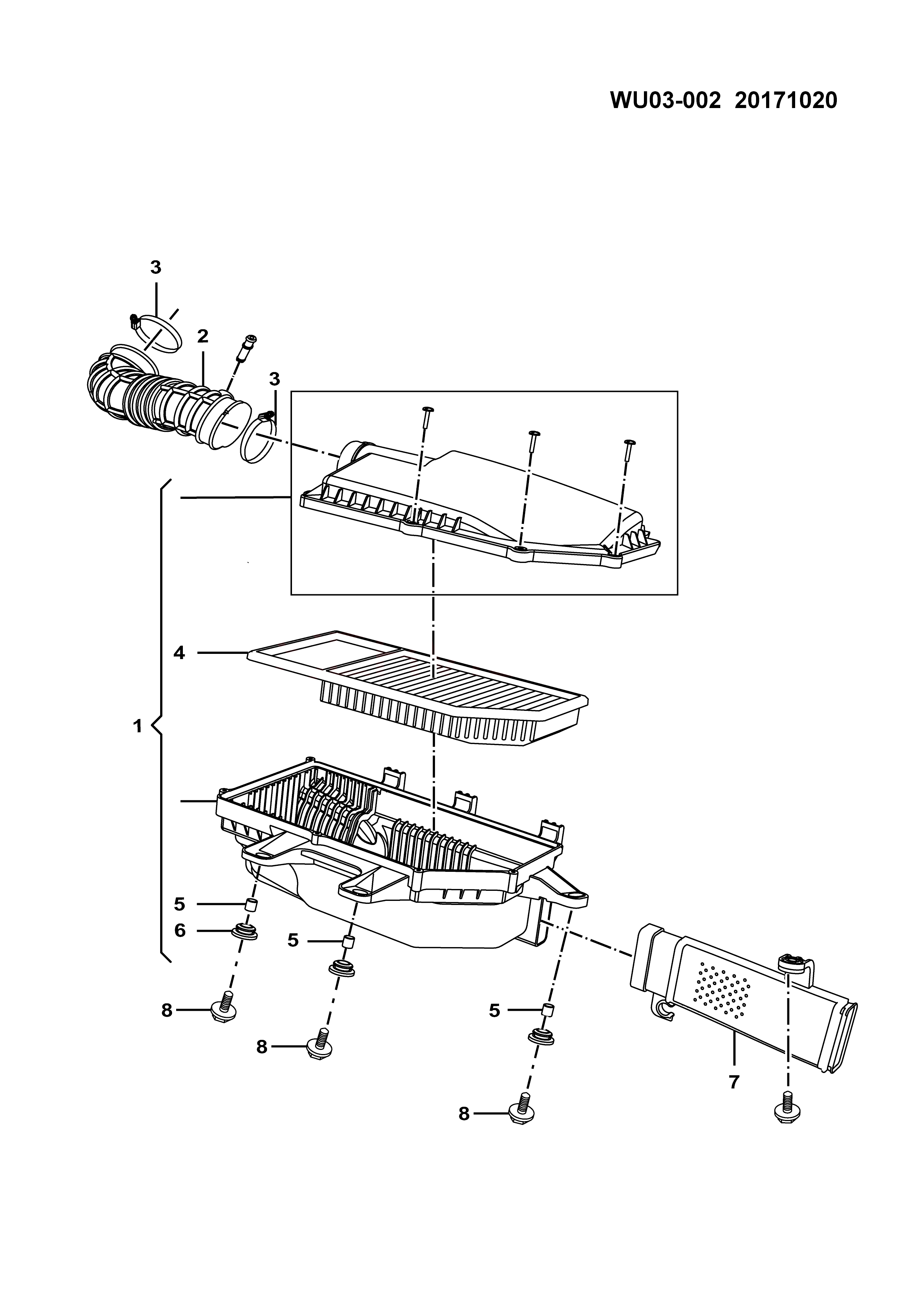 WU03-002 20171020

3
2
3
4
1
5
6
5
8
8
5
7
8