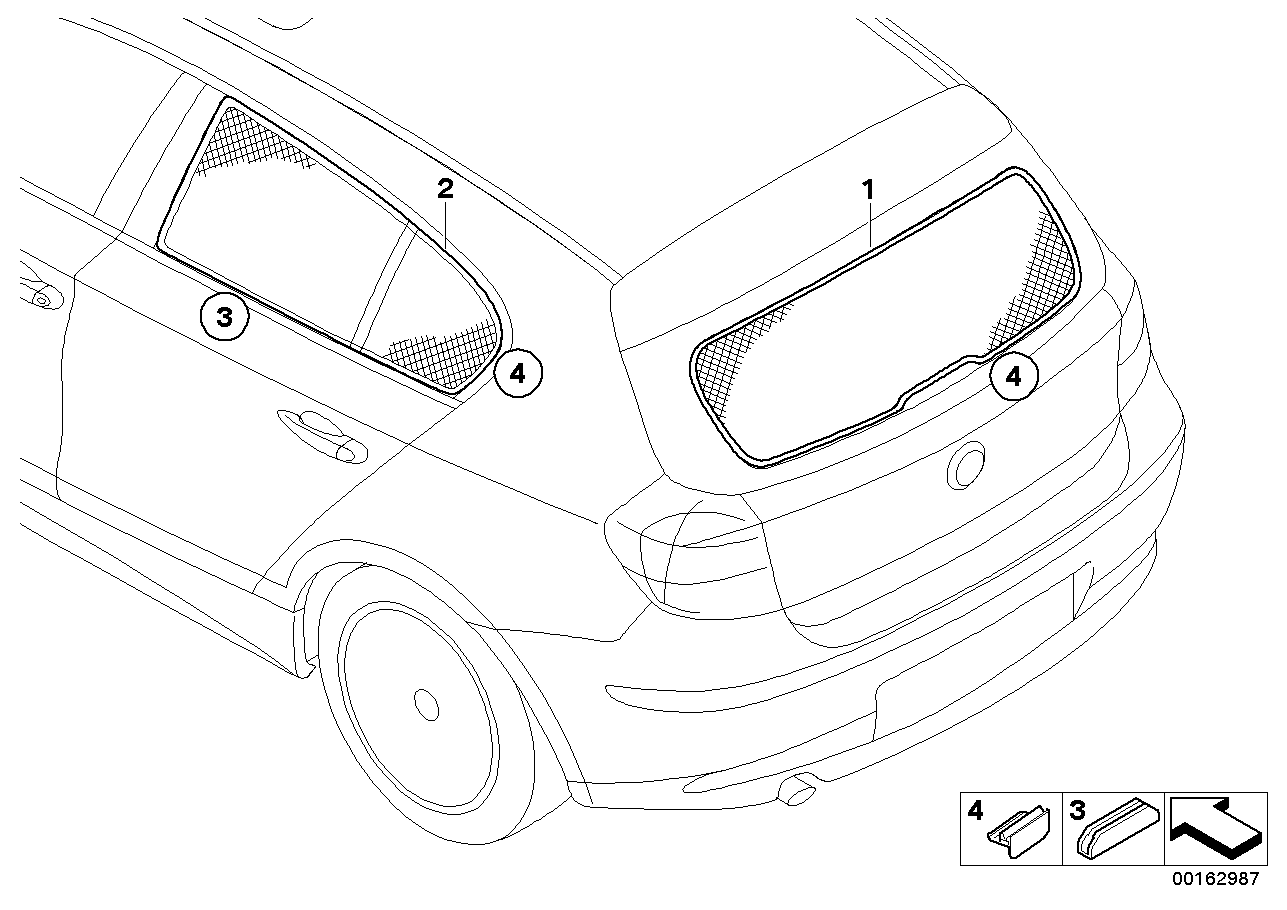 2
1
3
4
4
4
3
00162987