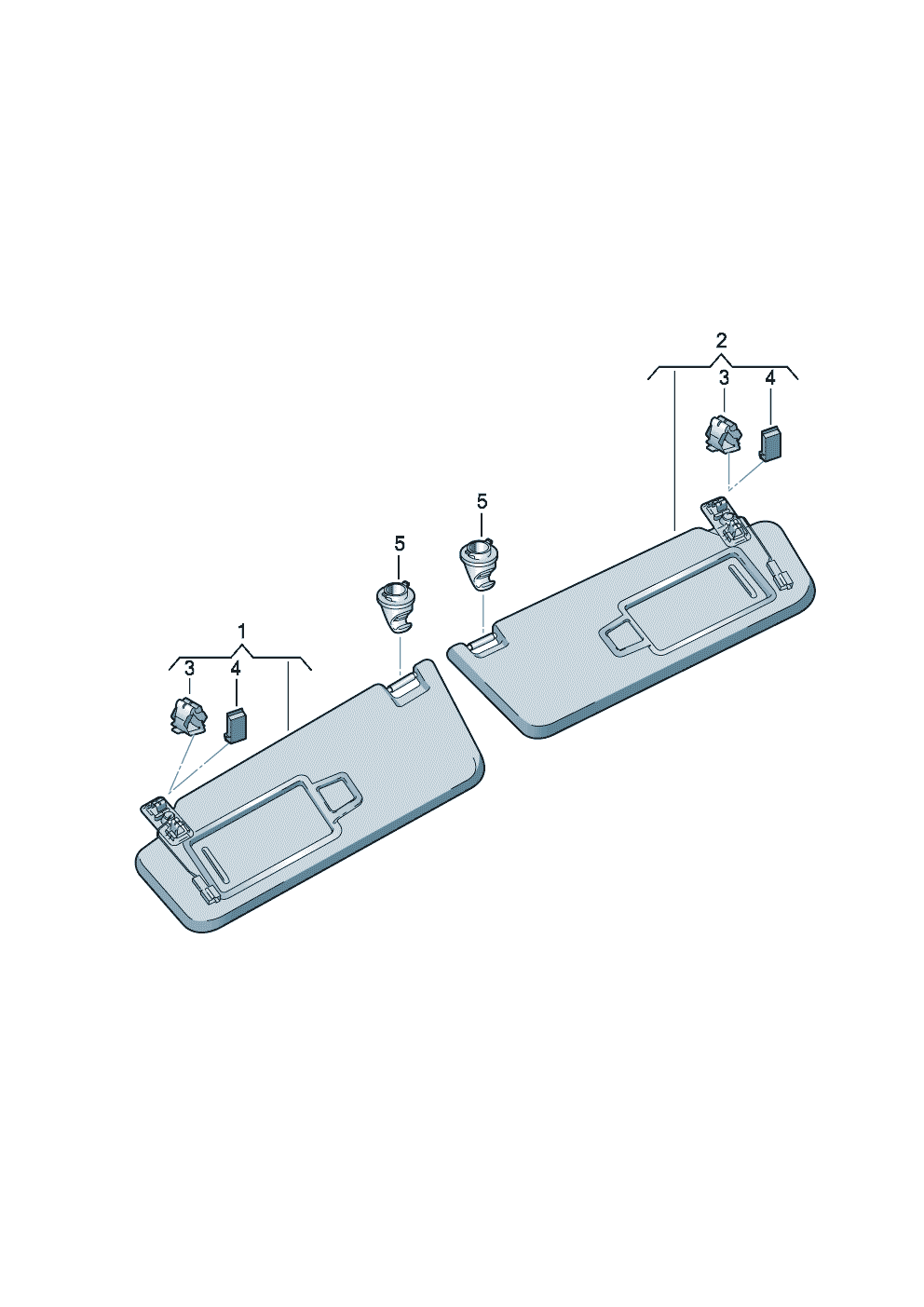 2
3
4
5
5
1
3
4