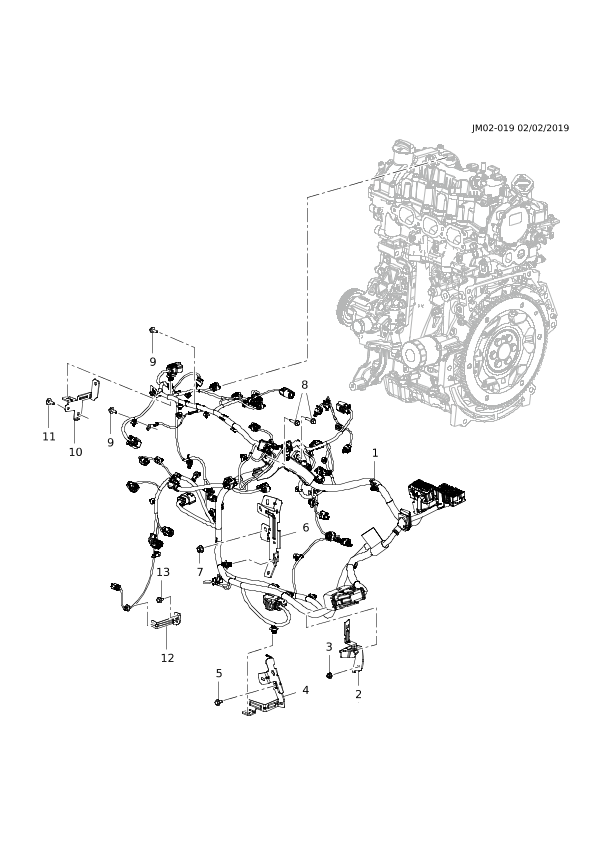 JM02-019 02/02/2019

9
8
11
10
9
1
6
7
13
12
3
5
4
2