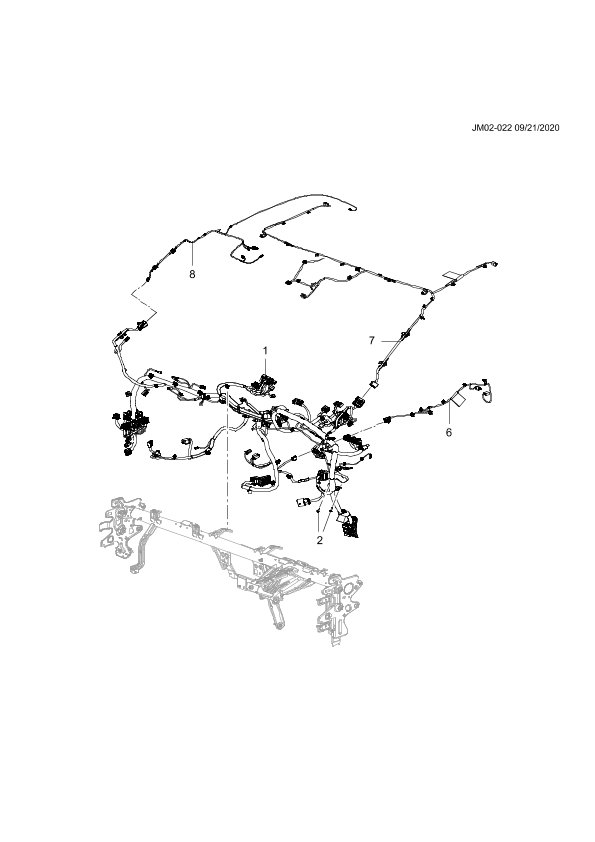 JM02-022 09/21/2020

8

7

1

6

2