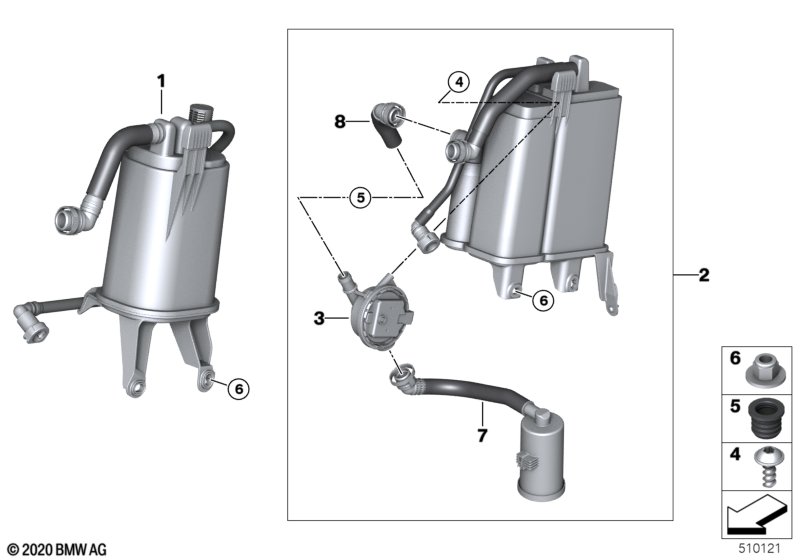 1
4
8
5
6
2
3
6
7
6
5
4
© 2020 BMW AG
510121