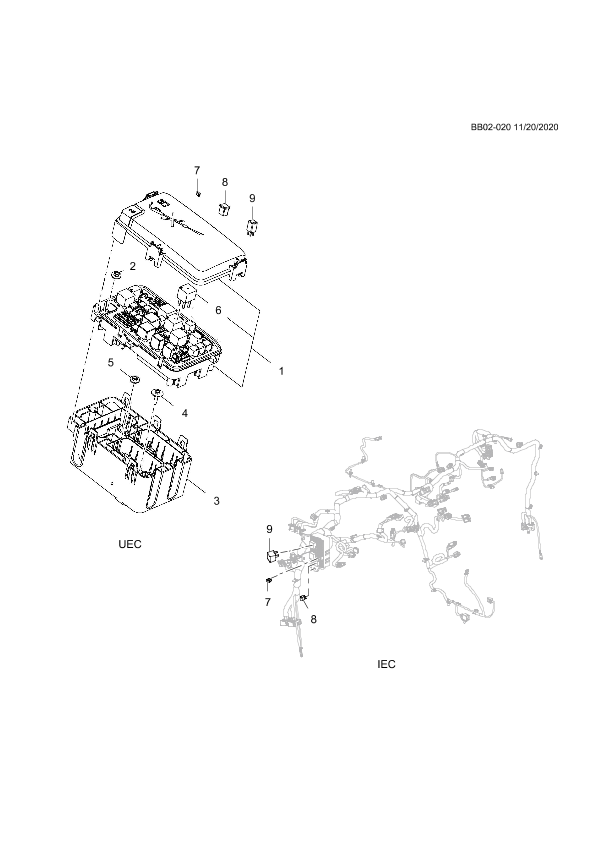 BB02-020 11/20/2020

7
8
9
2
6
1
5
4
3

UEC

9
7
8

IEC