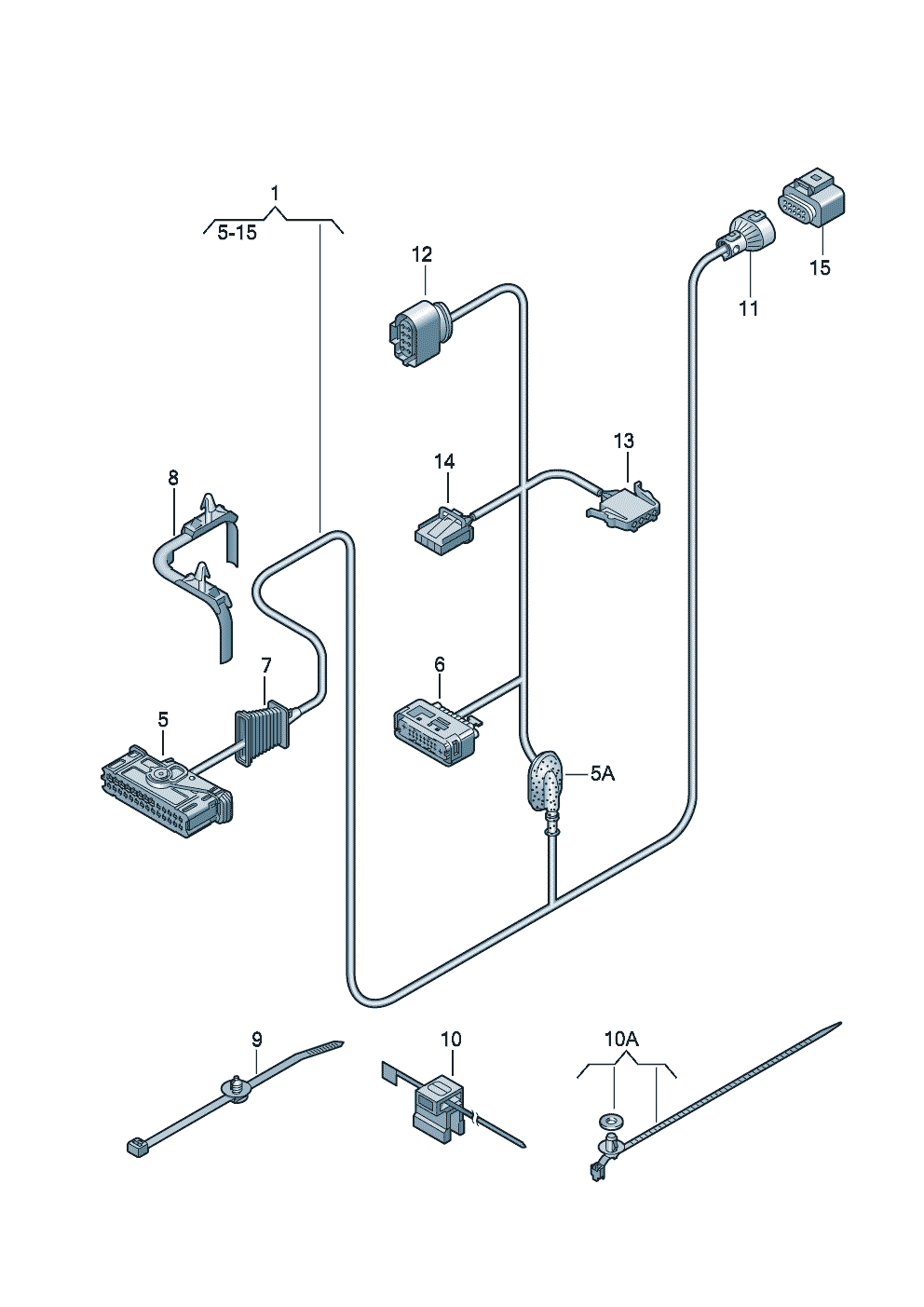 1
5-15
12
15
11
13
14
8
7
6
5
5A
9
10
10A