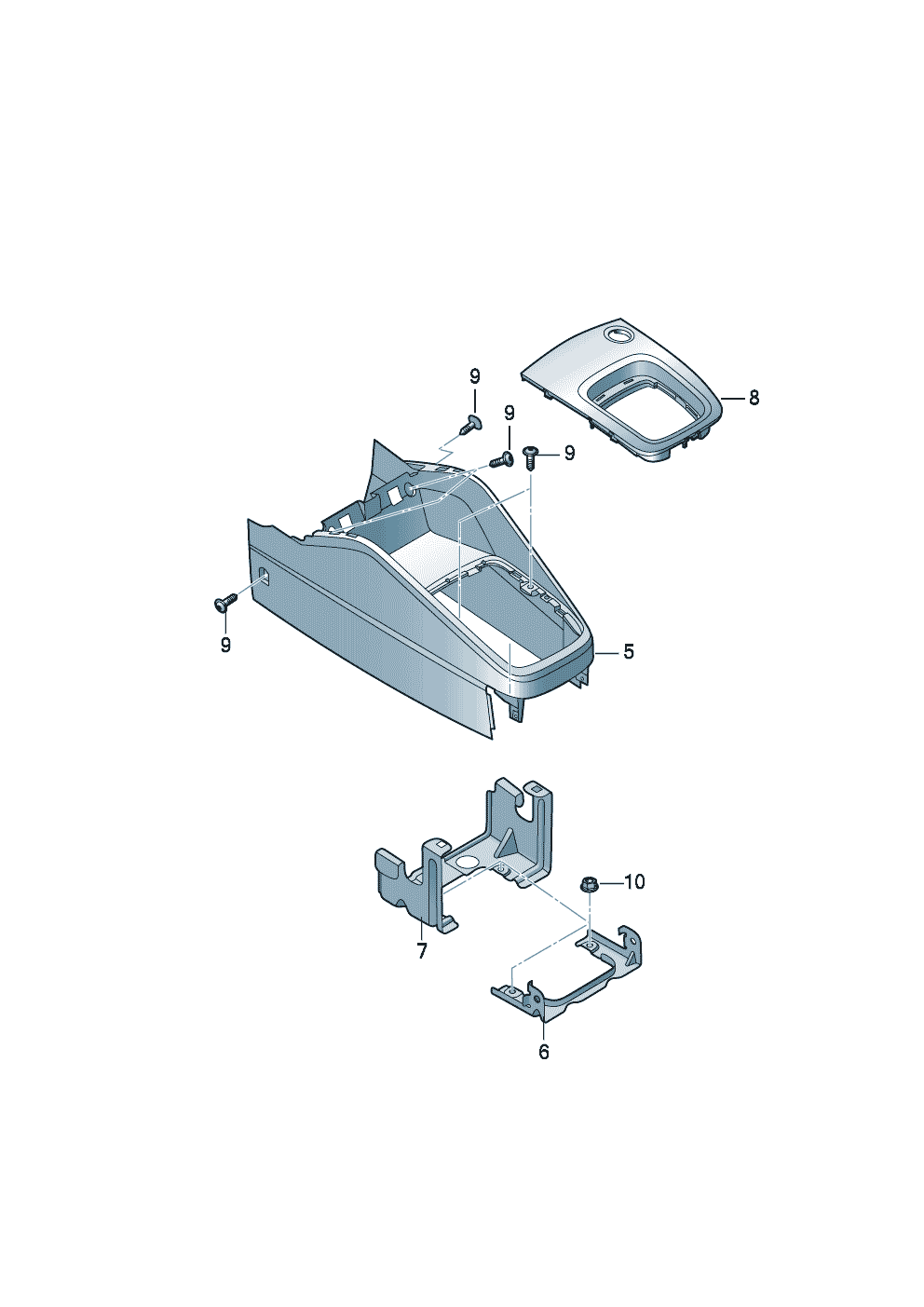 9
9
9
8
9
5
10
7
6