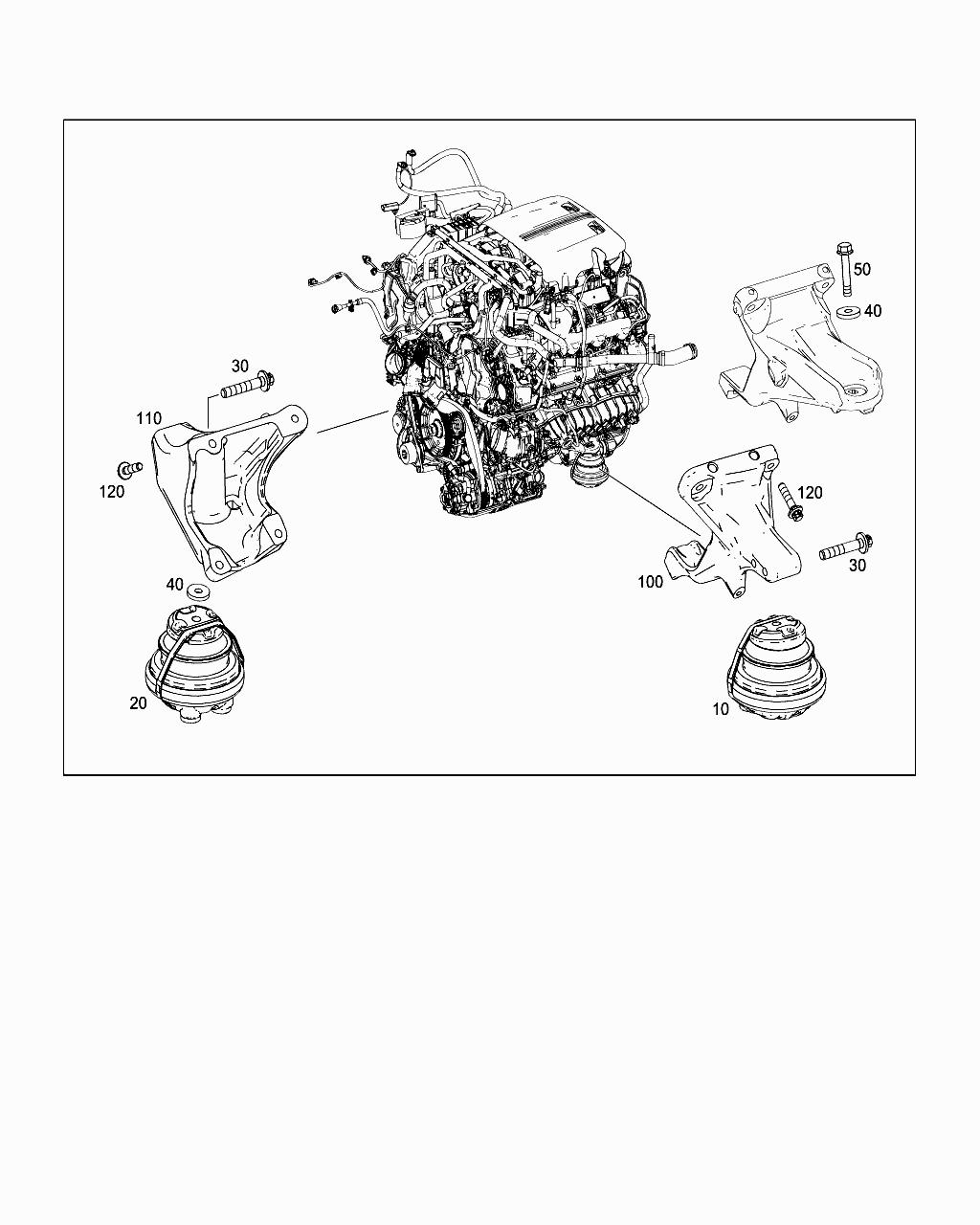 50
40
30
110
120
120
30
100
40
20
10