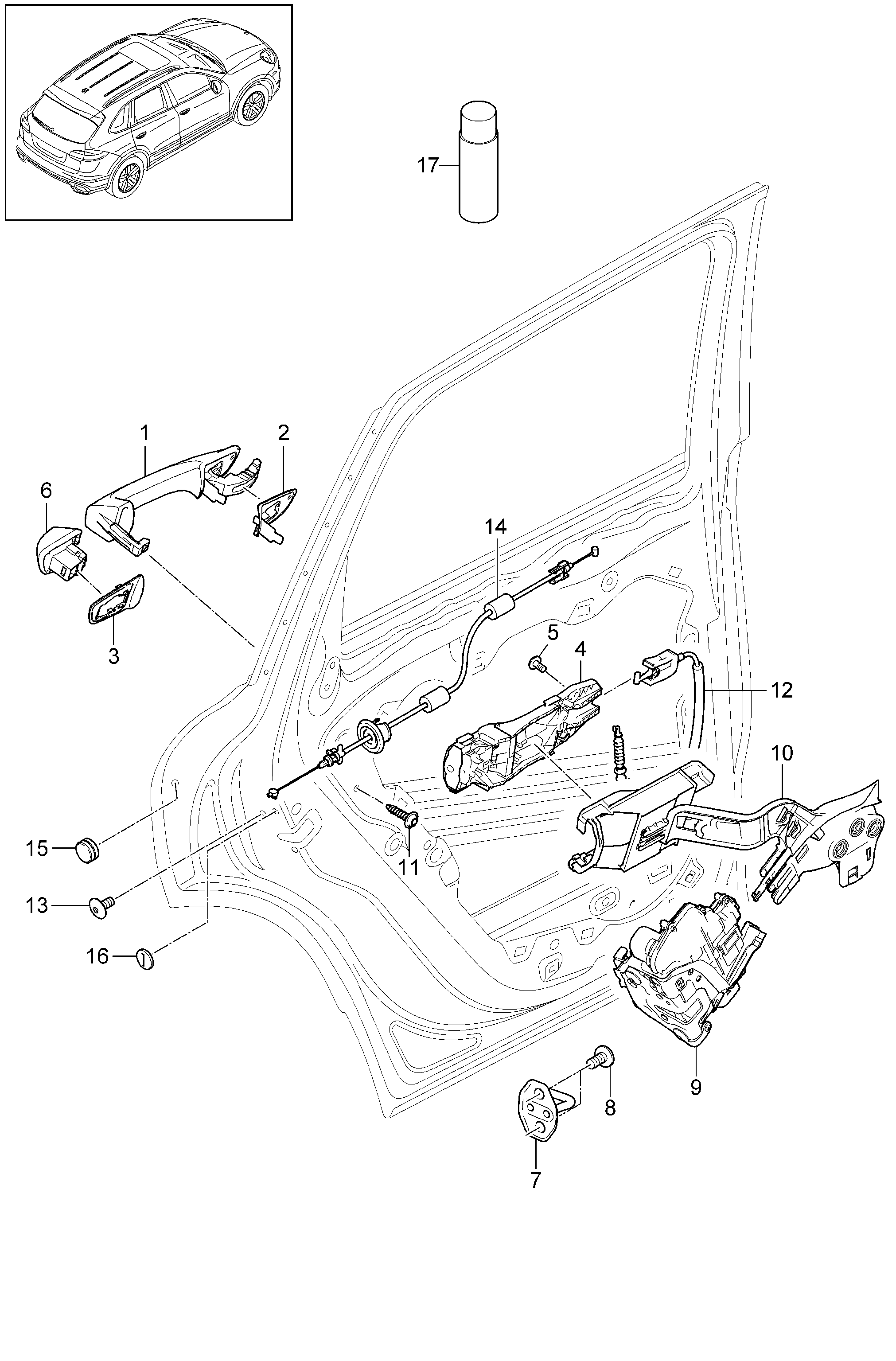 17

1
2
6
14
3
5
4
12
10
15
11
13
16
9
8
7